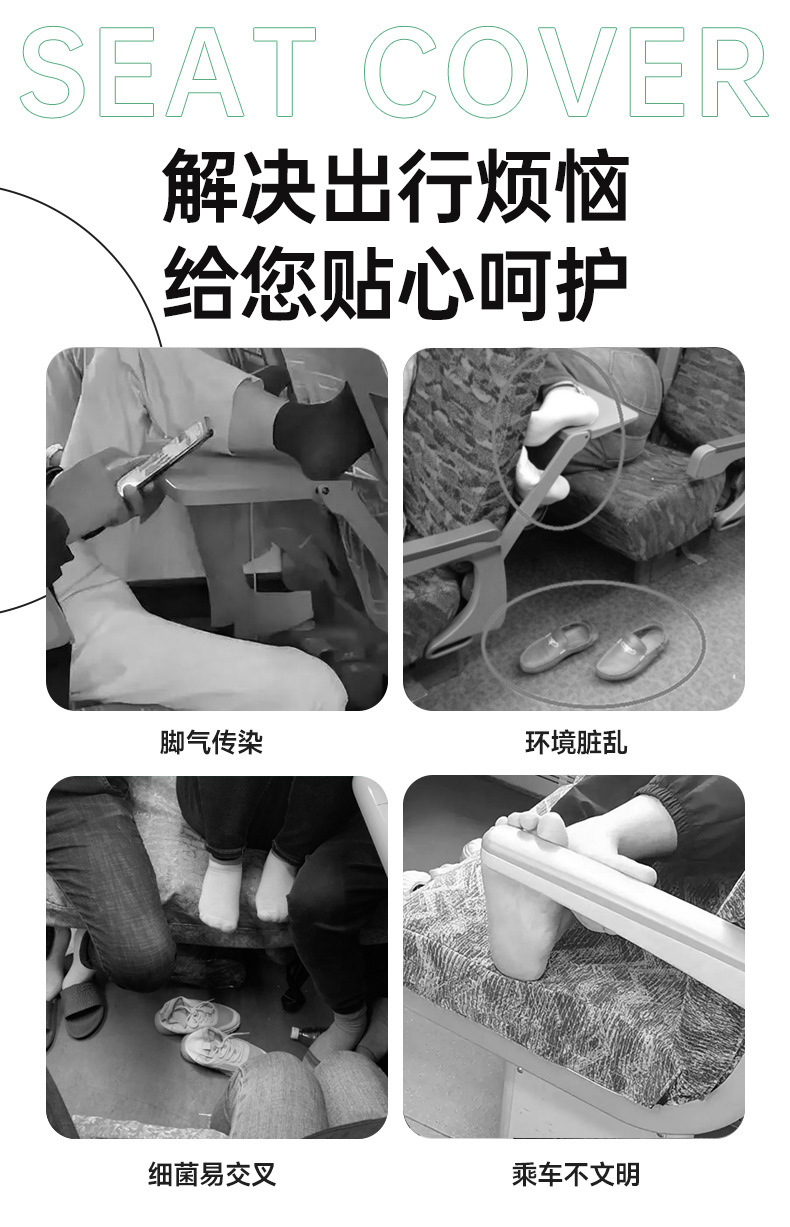 SEAT COVER

解决出行烦恼
给您贴心呵护

脚气传染

环境脏乱

细菌易交叉

乘车不文明