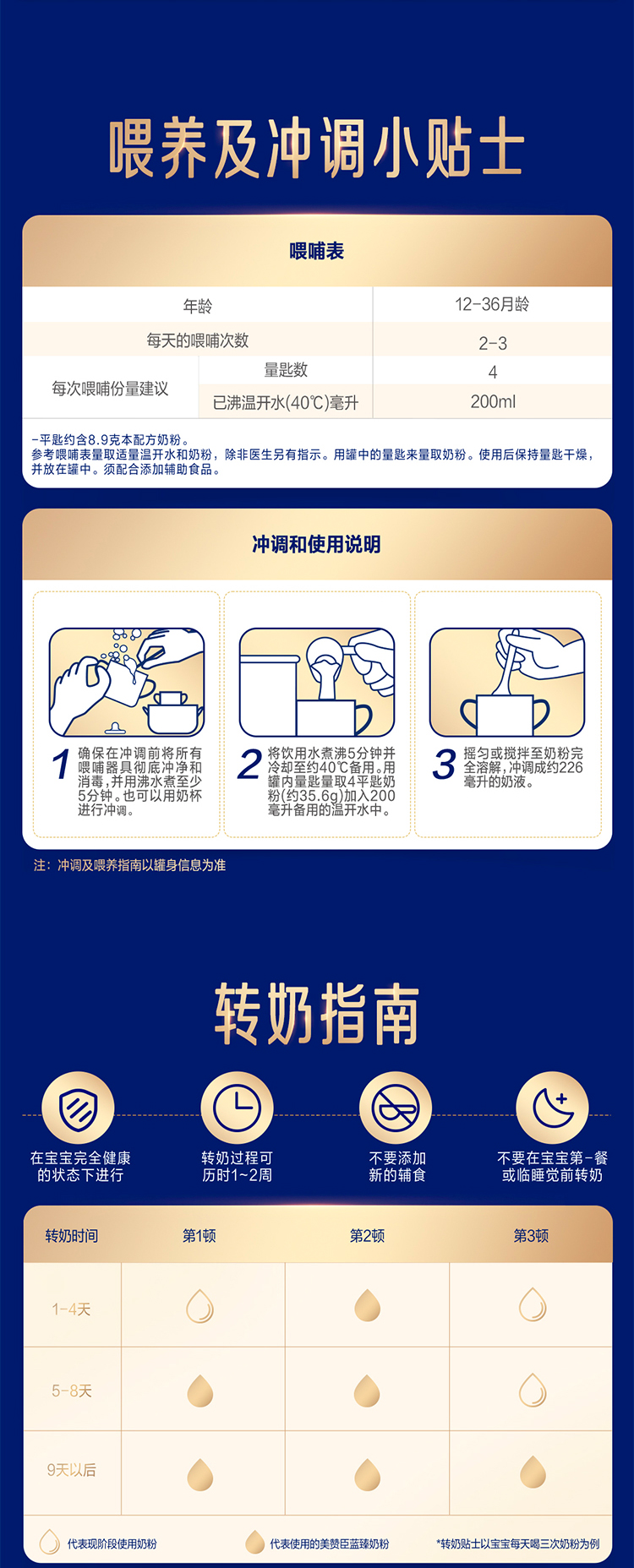 喂养及冲调小贴士

喂哺表

| 年龄 | | 12-36月龄 |
|---|---|---|
| 每天的喂哺次数 | | 2-3 |
| 每次喂哺份量建议 | 量匙数 | 4 |
| | 已沸温开水(40℃)毫升 | 200ml |

-平匙约含8.9克本配方奶粉。
参考喂哺表量取适量温开水和奶粉，除非医生另有指示。用罐中的量匙来量取奶粉。使用后保持量匙干燥，并放在罐中。须配合添加辅助食品。

冲调和使用说明

1 确保在冲调前将所有喂哺器具彻底冲净和消毒，并用沸水煮至少5分钟。也可以用奶杯进行冲调。

2 将饮用水煮沸5分钟并冷却至约40℃备用。用罐内量匙量取4平匙奶粉(约35.6g)加入200毫升备用的温开水中。

3 摇匀或搅拌至奶粉完全溶解，冲调成约226毫升的奶液。

注：冲调及喂养指南以罐身信息为准

转奶指南

在宝宝完全健康的状态下进行

转奶过程可历时1~2周

不要添加新的辅食

不要在宝宝第一餐或临睡觉前转奶

| 转奶时间 | 第1顿 | 第2顿 | 第3顿 |
|---|---|---|---|
| 1-4天 | | | |
| 5-8天 | | | |
| 9天以后 | | | |

代表现阶段使用奶粉　代表使用的美赞臣蓝臻奶粉　*转奶贴士以宝宝每天喝三次奶粉为例