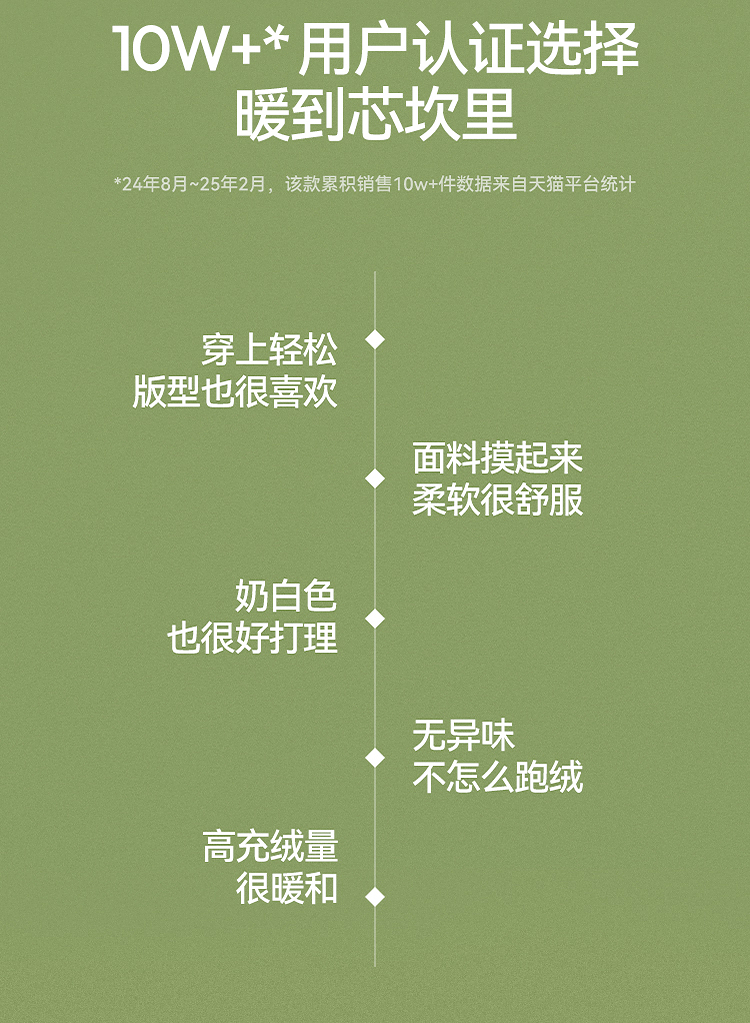 10W+*用户认证选择
暖到芯坎里

*24年8月~25年2月，该款累积销售10w+件数据来自天猫平台统计

穿上轻松
版型也很喜欢

面料摸起来
柔软很舒服

奶白色
也很好打理

无异味
不怎么跑绒

高充绒量
很暖和