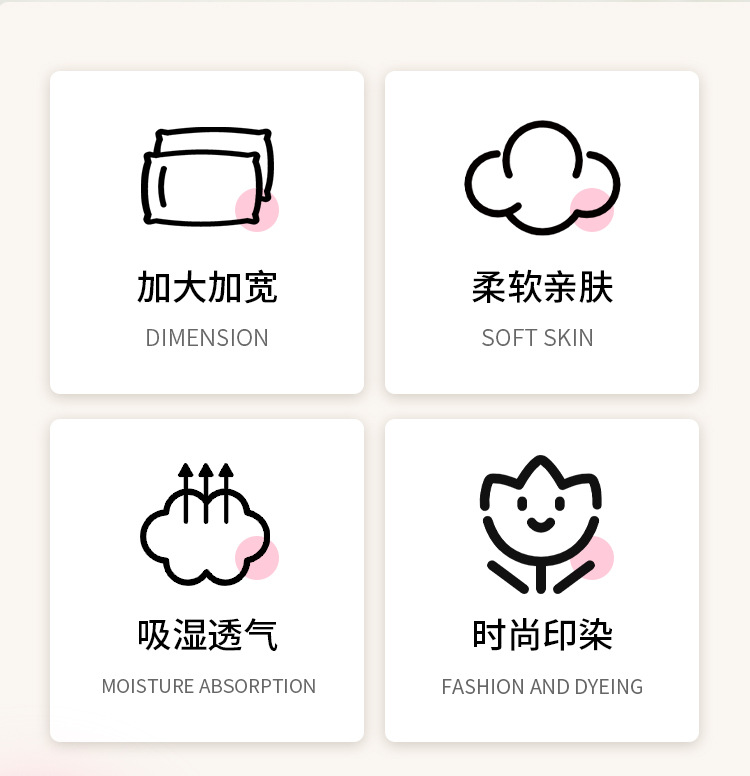 加大加宽
DIMENSION

柔软亲肤
SOFT SKIN

吸湿透气
MOISTURE ABSORPTION

时尚印染
FASHION AND DYEING