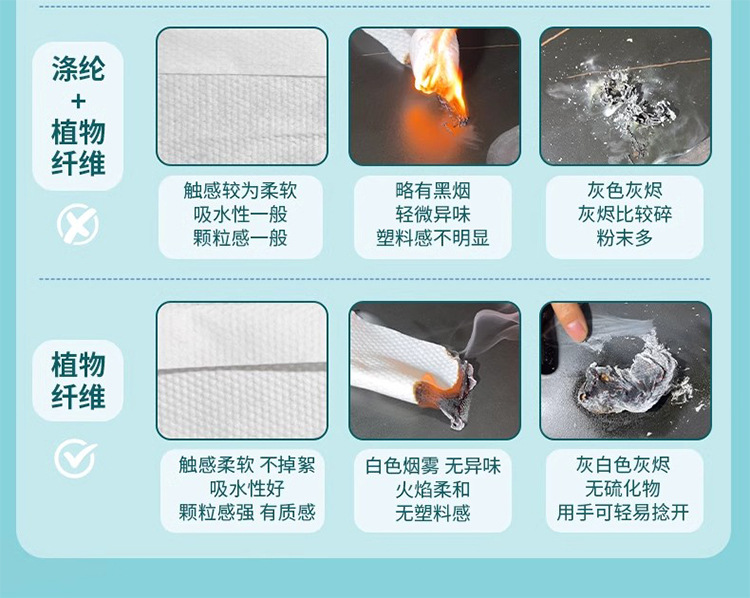 涤纶
+
植物
纤维

触感较为柔软
吸水性一般
颗粒感一般

略有黑烟
轻微异味
塑料感不明显

灰色灰烬
灰烬比较碎
粉末多

植物
纤维

触感柔软 不掉絮
吸水性好
颗粒感强 有质感

白色烟雾 无异味
火焰柔和
无塑料感

灰白色灰烬
无硫化物
用手可轻易捻开