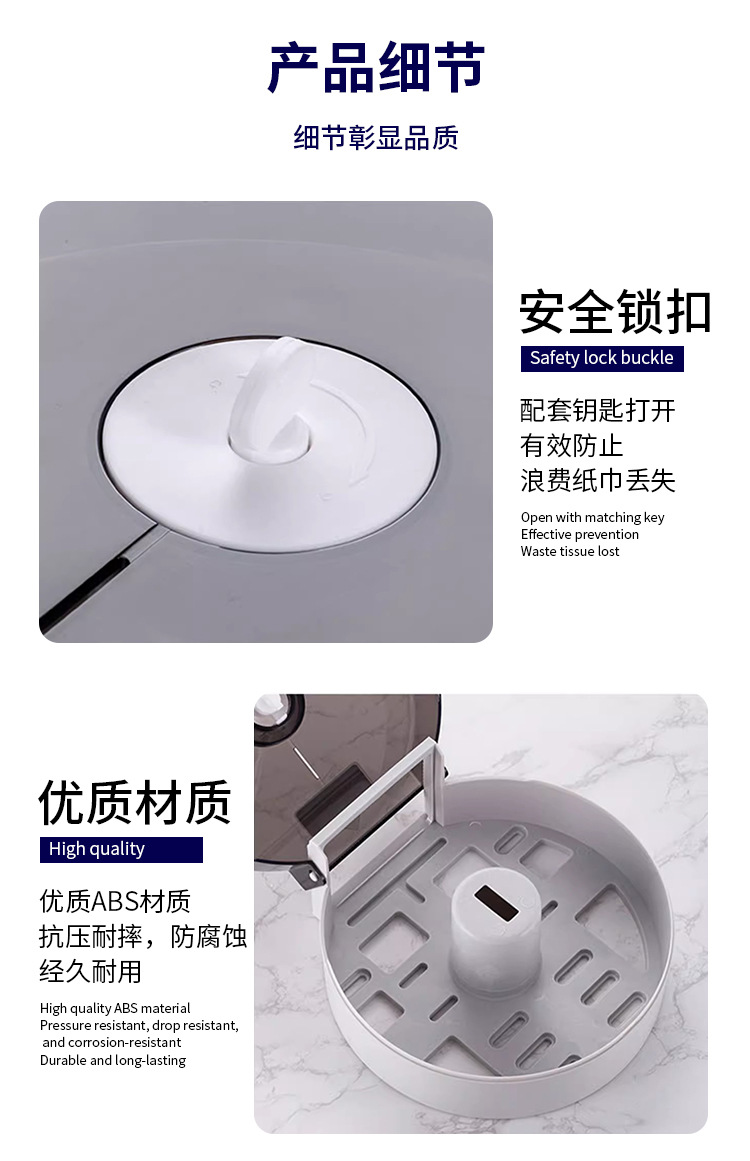 产品细节

细节彰显品质

安全锁扣

Safety lock buckle

配套钥匙打开
有效防止
浪费纸巾丢失

Open with matching key
Effective prevention
Waste tissue lost

优质材质

High quality

优质ABS材质
抗压耐摔，防腐蚀
经久耐用

High quality ABS material
Pressure resistant, drop resistant, and corrosion-resistant
Durable and long-lasting