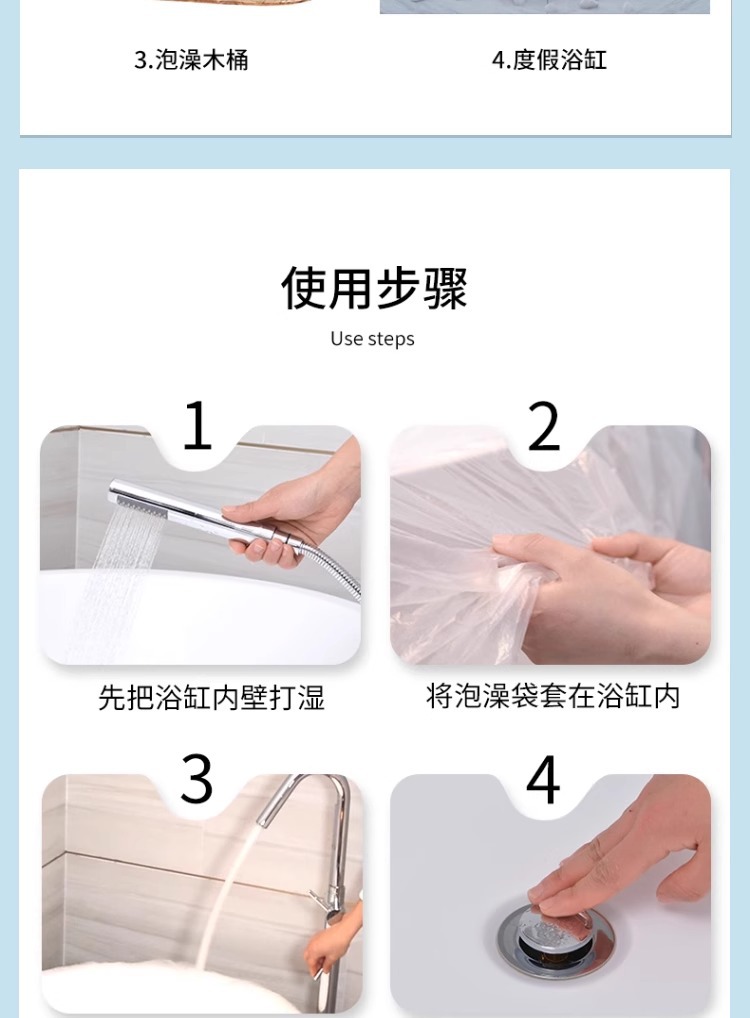 3.泡澡木桶

4.度假浴缸

使用步骤

Use steps

1

先把浴缸内壁打湿

2

将泡澡袋套在浴缸内

3

4