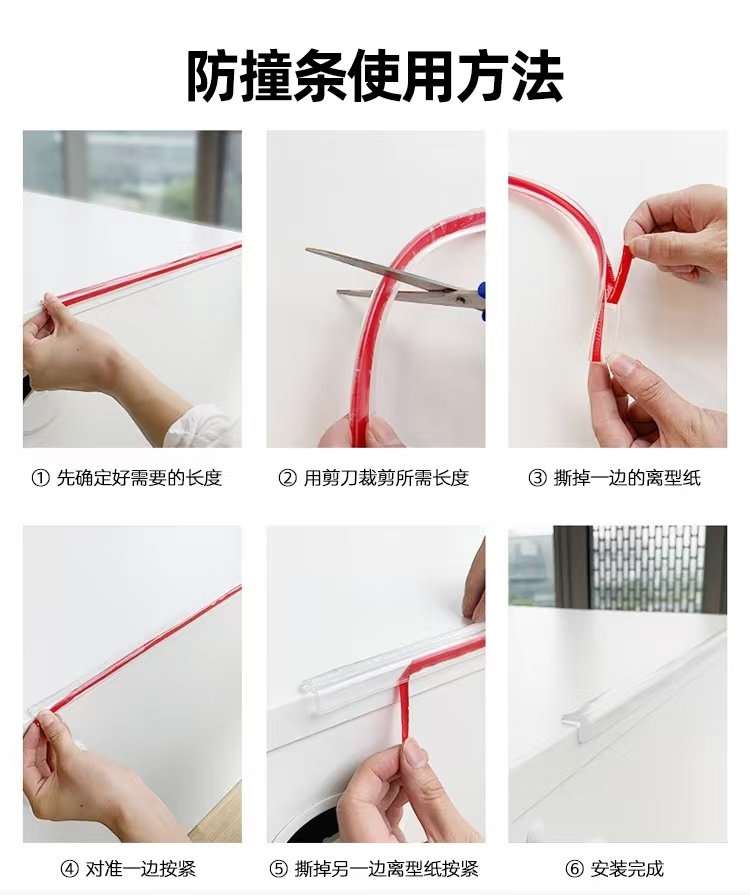 防撞条使用方法

① 先确定好需要的长度

② 用剪刀裁剪所需长度

③ 撕掉一边的离型纸

④ 对准一边按紧

⑤ 撕掉另一边离型纸按紧

⑥ 安装完成