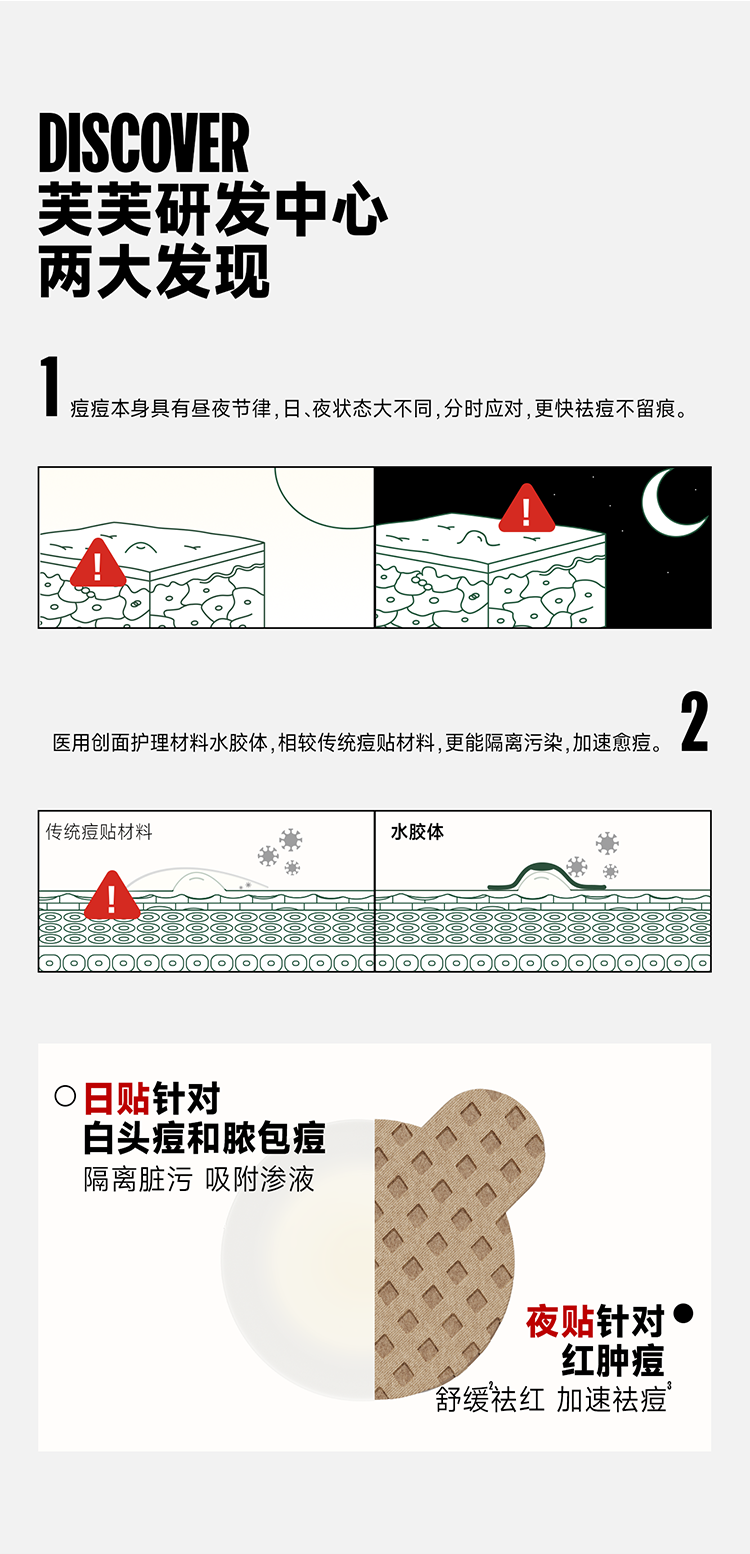 DISCOVER
芙芙研发中心
两大发现

1 痘痘本身具有昼夜节律，日、夜状态大不同，分时应对，更快祛痘不留痕。

医用创面护理材料水胶体，相较传统痘贴材料，更能隔离污染，加速愈痘。 2

传统痘贴材料

水胶体

日贴针对
白头痘和脓包痘
隔离脏污 吸附渗液

夜贴针对
红肿痘
舒缓$^2$祛红 加速祛痘$^3$