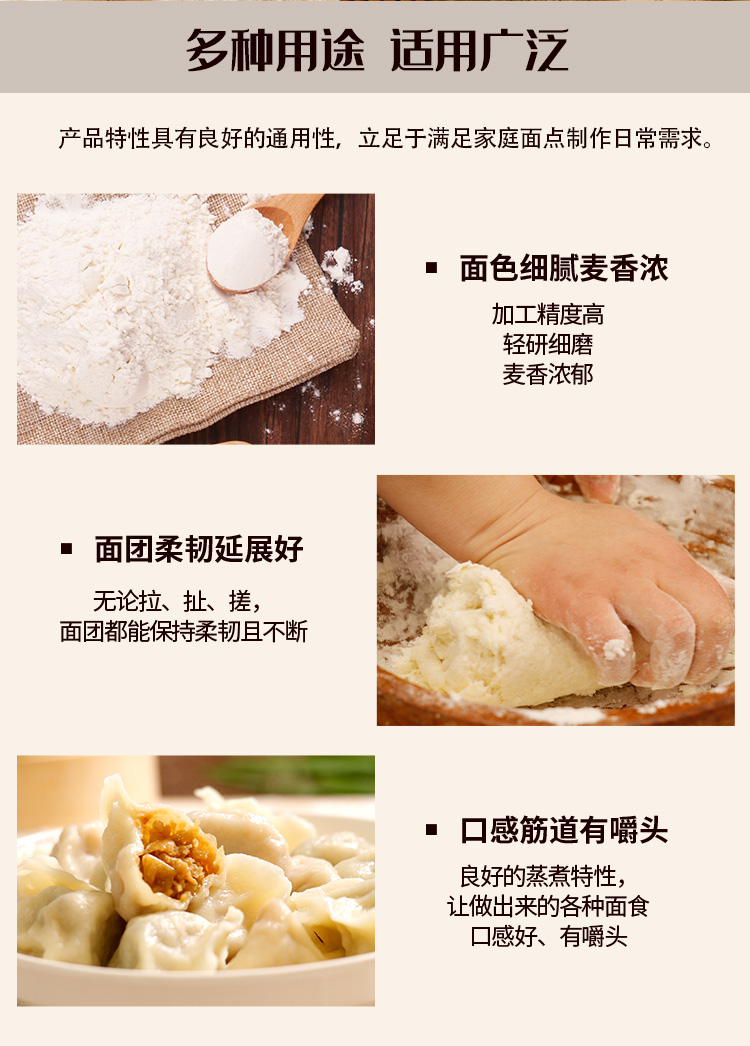 多种用途 适用广泛

产品特性具有良好的通用性，立足于满足家庭面点制作日常需求。

▪ 面色细腻麦香浓

加工精度高
轻研细磨
麦香浓郁

▪ 面团柔韧延展好

无论拉、扯、搓，
面团都能保持柔韧且不断

▪ 口感筋道有嚼头

良好的蒸煮特性，
让做出来的各种面食
口感好、有嚼头