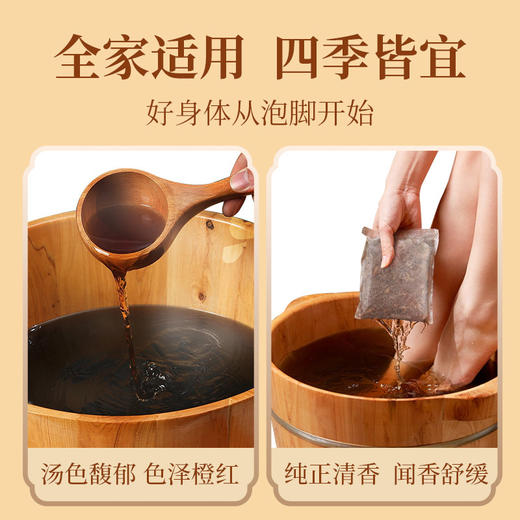 全家适用 四季皆宜

好身体从泡脚开始

汤色馥郁 色泽橙红

纯正清香 闻香舒缓