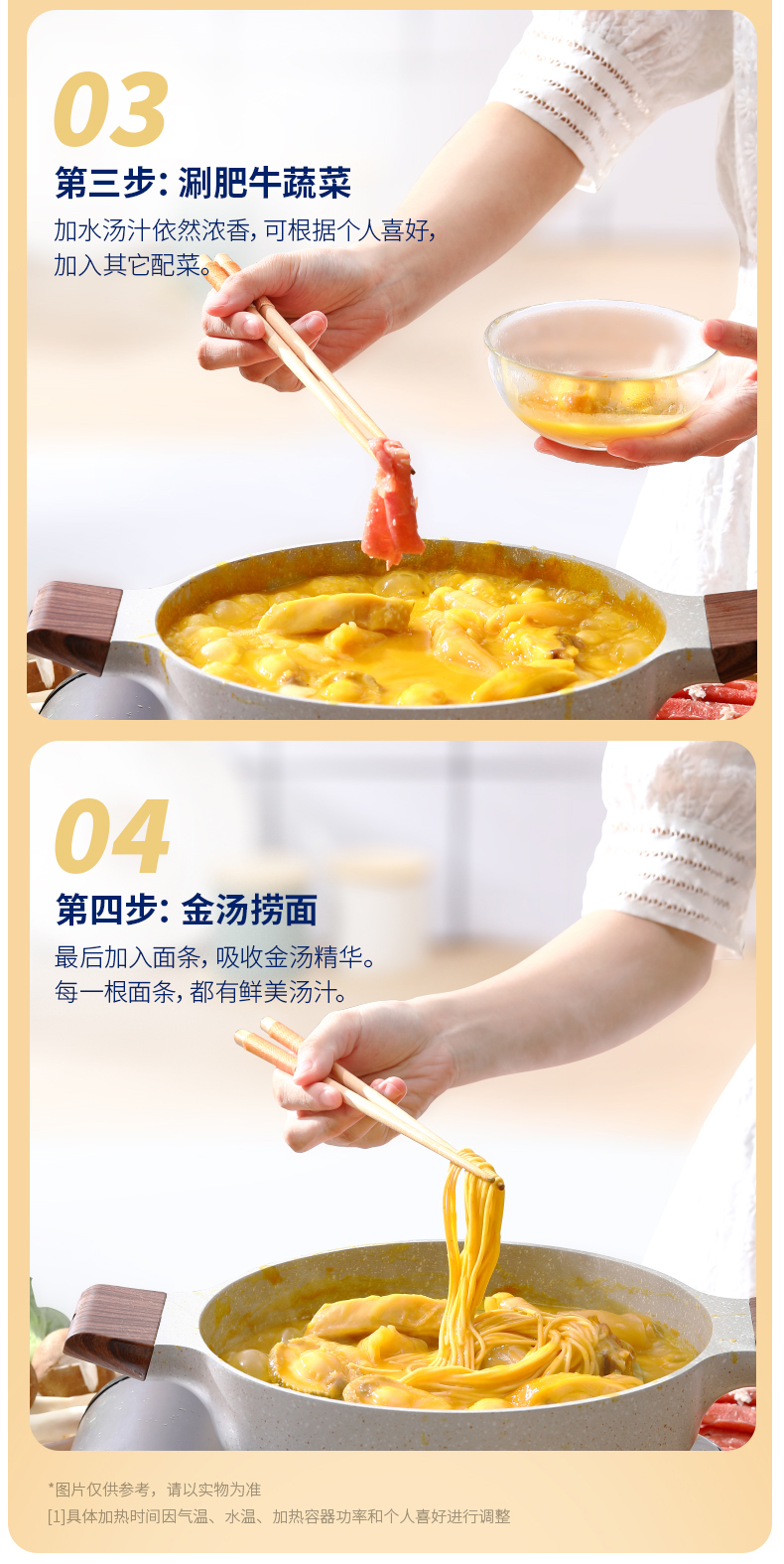 03

第三步：涮肥牛蔬菜

加水汤汁依然浓香，可根据个人喜好，加入其它配菜。

04

第四步：金汤捞面

最后加入面条，吸收金汤精华。每一根面条，都有鲜美汤汁。

*图片仅供参考，请以实物为准

[1]具体加热时间因气温、水温、加热容器功率和个人喜好进行调整