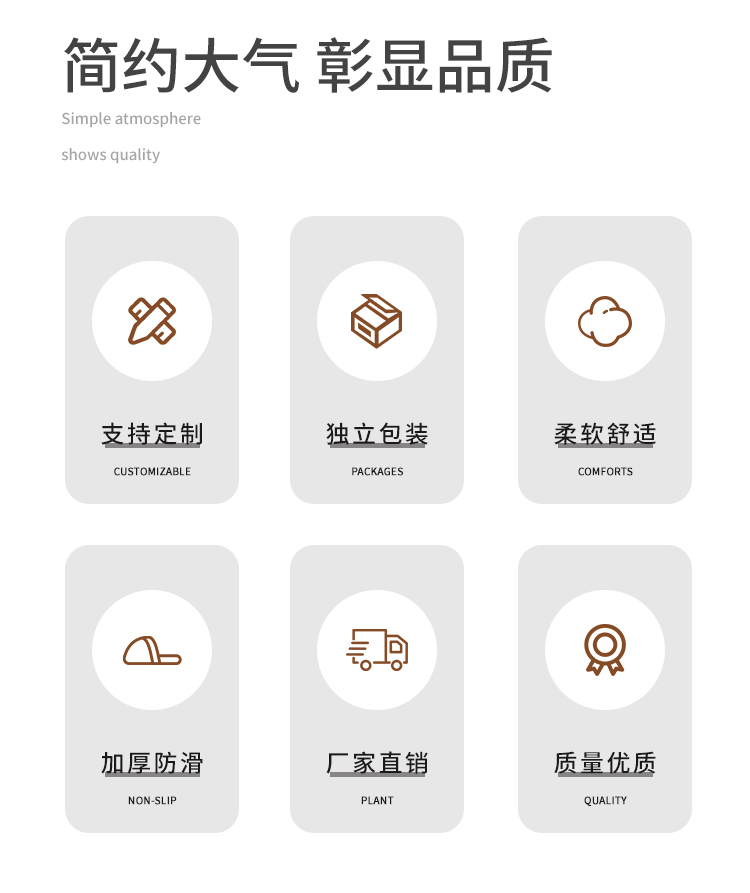 简约大气 彰显品质

Simple atmosphere

shows quality

支持定制

CUSTOMIZABLE

独立包装

PACKAGES

柔软舒适

COMFORTS

加厚防滑

NON-SLIP

厂家直销

PLANT

质量优质

QUALITY