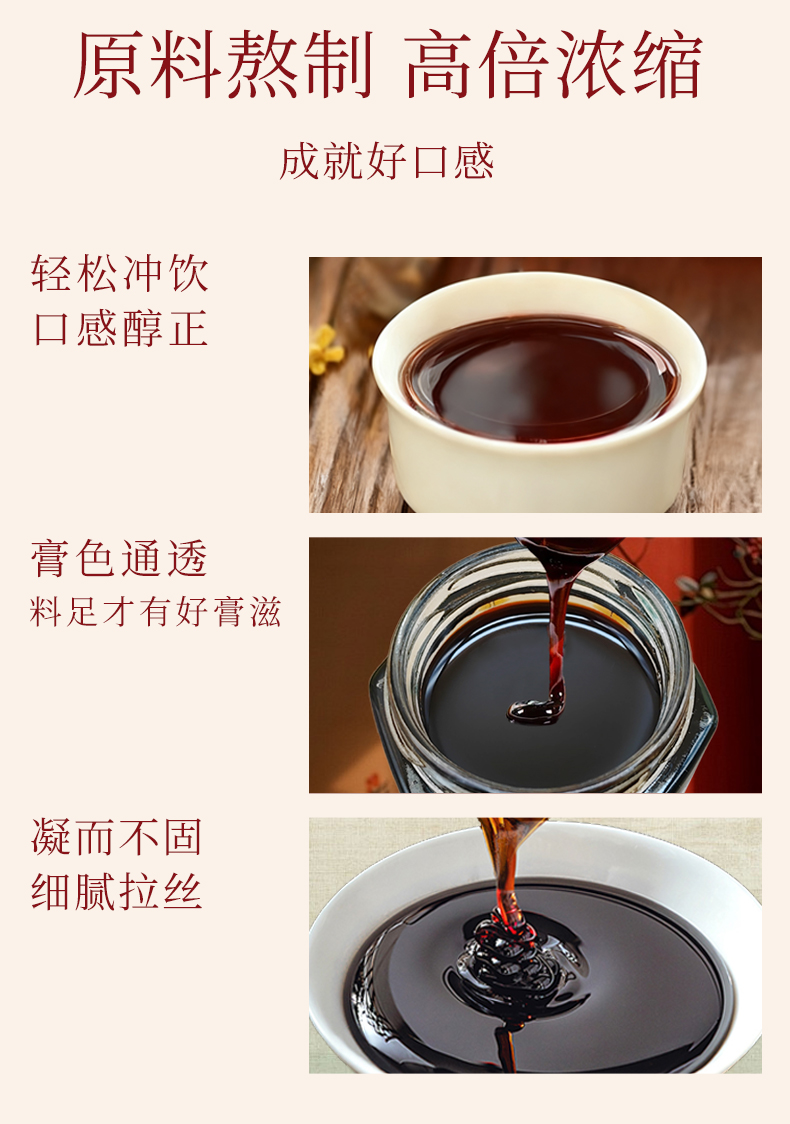 原料熬制 高倍浓缩

成就好口感

轻松冲饮
口感醇正

膏色通透
料足才有好膏滋

凝而不固
细腻拉丝