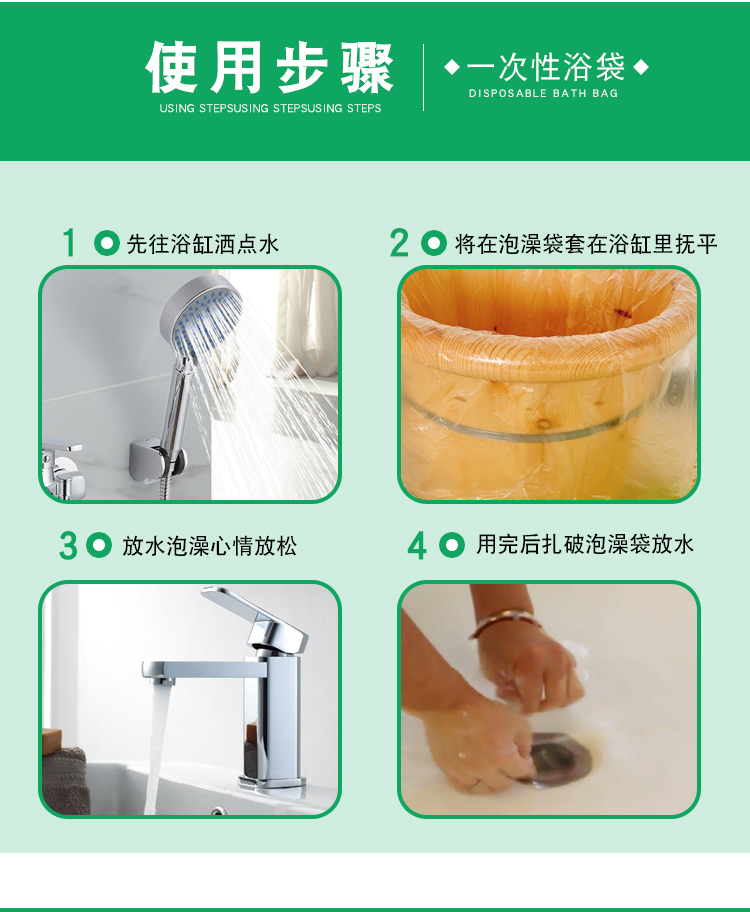 使用步骤
USING STEPSUSING STEPSUSING STEPS

◆一次性浴袋◆
DISPOSABLE BATH BAG

1 先往浴缸洒点水

2 将在泡澡袋套在浴缸里抚平

3 放水泡澡心情放松

4 用完后扎破泡澡袋放水