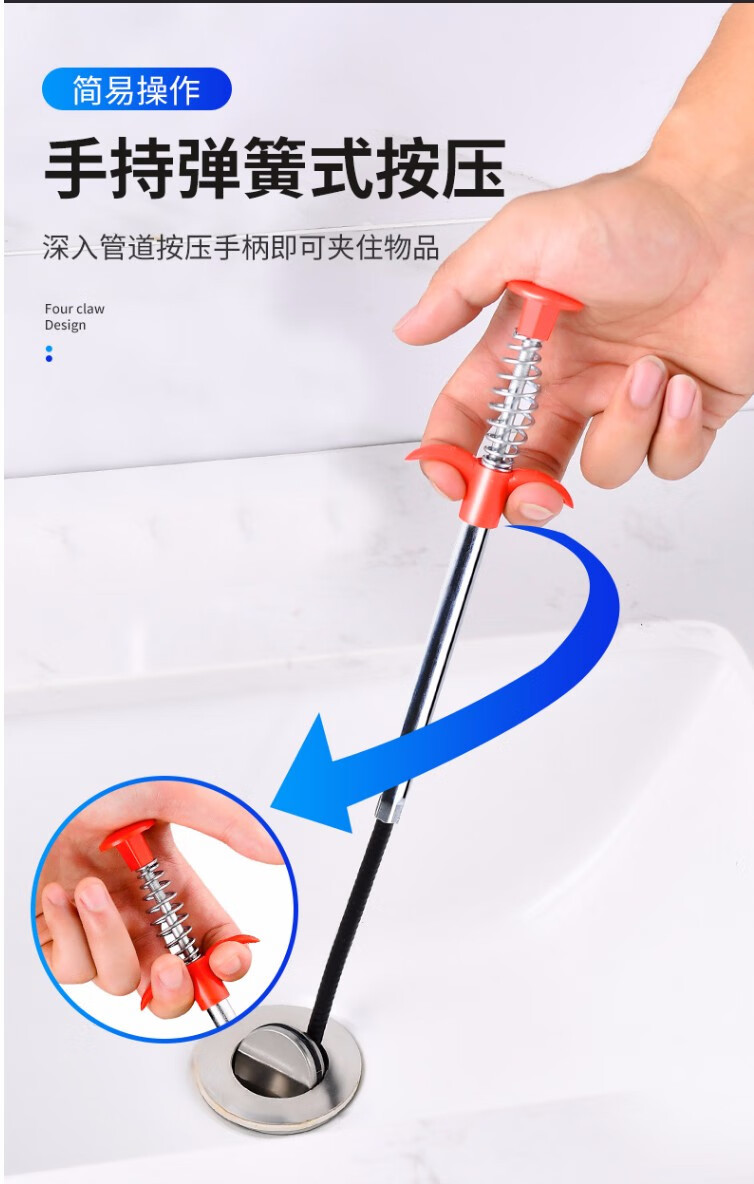 简易操作

手持弹簧式按压

深入管道按压手柄即可夹住物品

Four claw Design