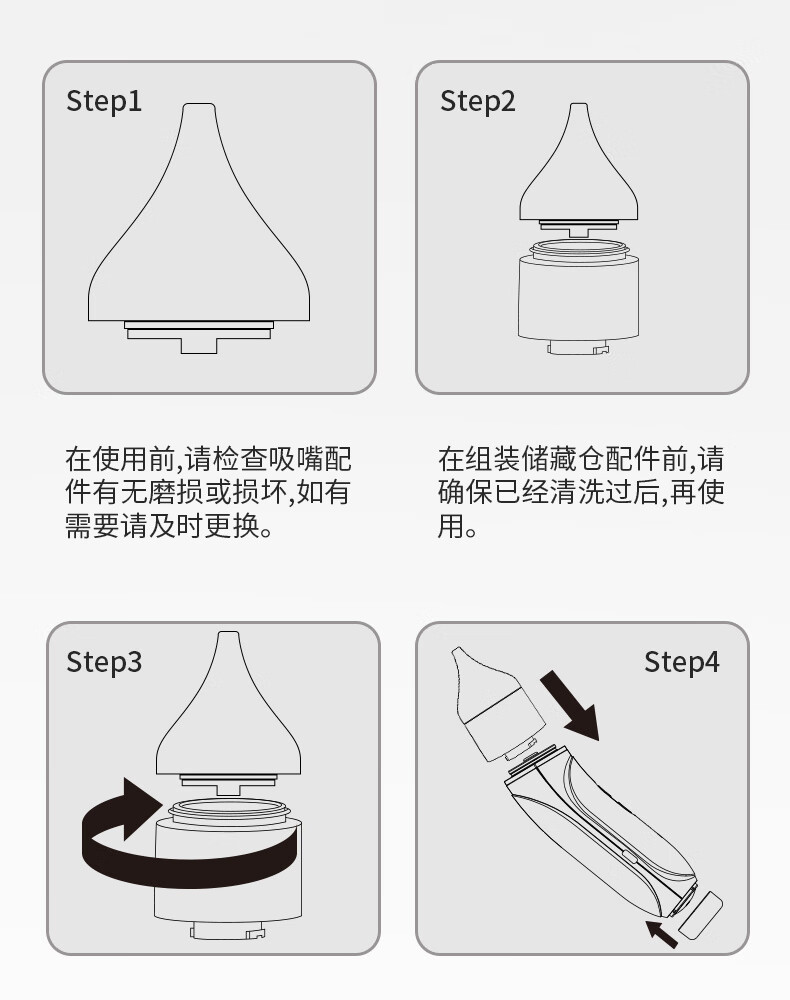 Step1

Step2

在使用前,请检查吸嘴配件有无磨损或损坏,如有需要请及时更换。

在组装储藏仓配件前,请确保已经清洗过后,再使用。

Step3

Step4