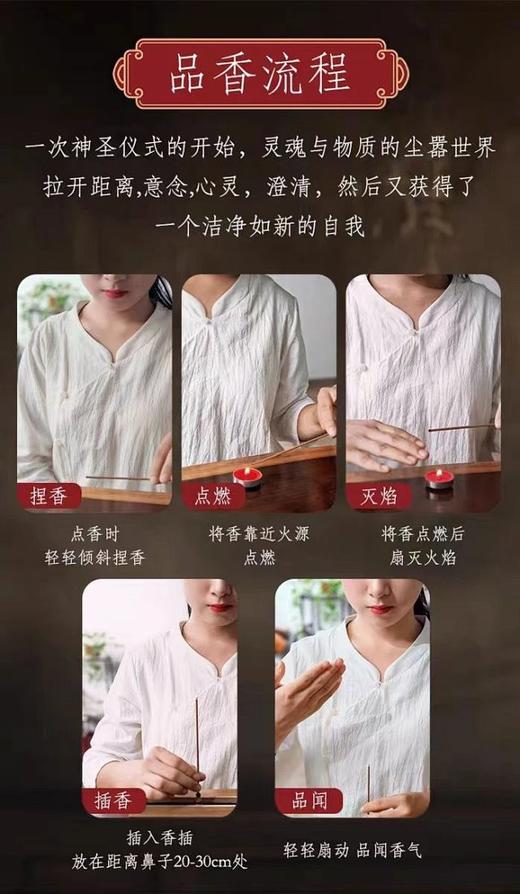 品香流程

一次神圣仪式的开始，灵魂与物质的尘嚣世界拉开距离,意念,心灵，澄清，然后又获得了一个洁净如新的自我

捏香
点香时
轻轻倾斜捏香

点燃
将香靠近火源
点燃

灭焰
将香点燃后
扇灭火焰

插香
插入香插
放在距离鼻子20-30cm处

品闻
轻轻扇动 品闻香气