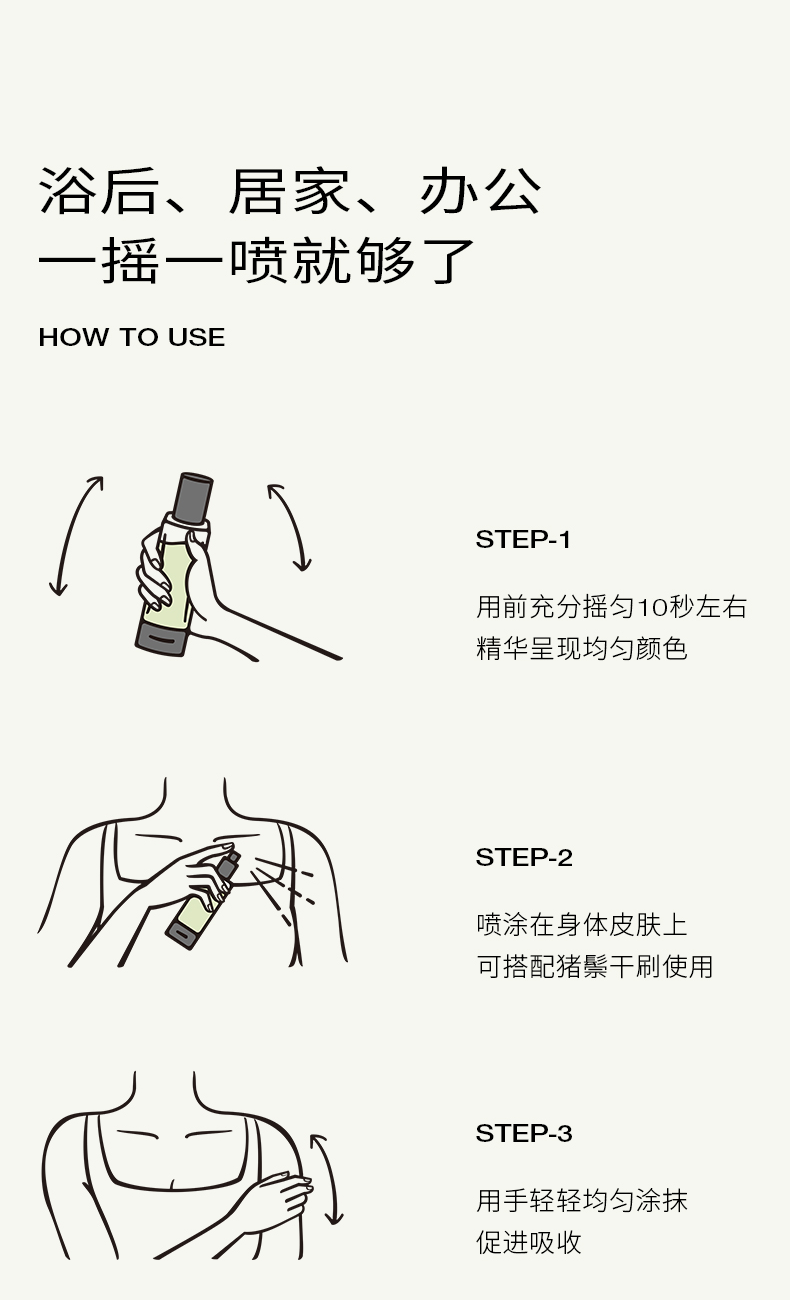 浴后、居家、办公
一摇一喷就够了

HOW TO USE

STEP-1

用前充分摇匀10秒左右
精华呈现均匀颜色

STEP-2

喷涂在身体皮肤上
可搭配猪鬃干刷使用

STEP-3

用手轻轻均匀涂抹
促进吸收