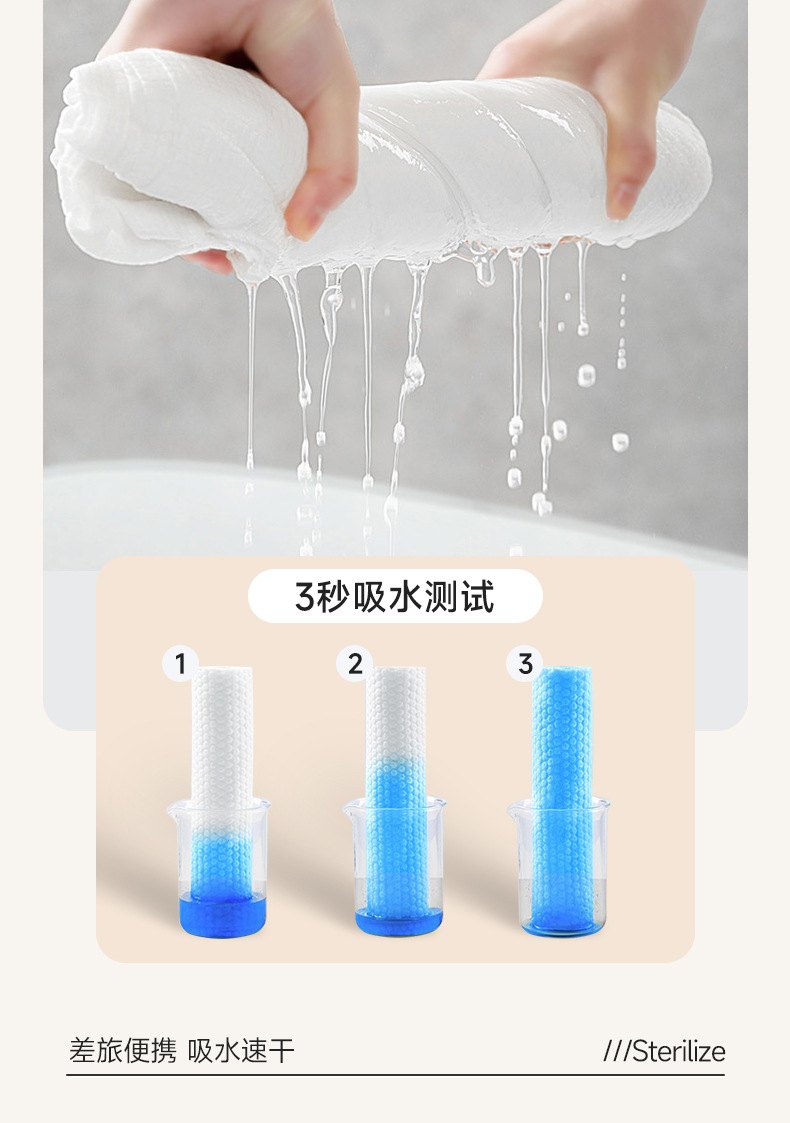 3秒吸水测试

1

2

3

差旅便携 吸水速干

///Sterilize