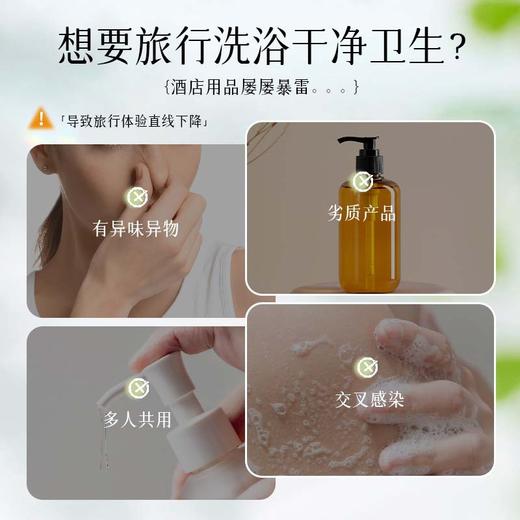 想要旅行洗浴干净卫生？

{酒店用品屡屡暴雷。。。}

「导致旅行体验直线下降」

有异味异物

劣质产品

多人共用

交叉感染