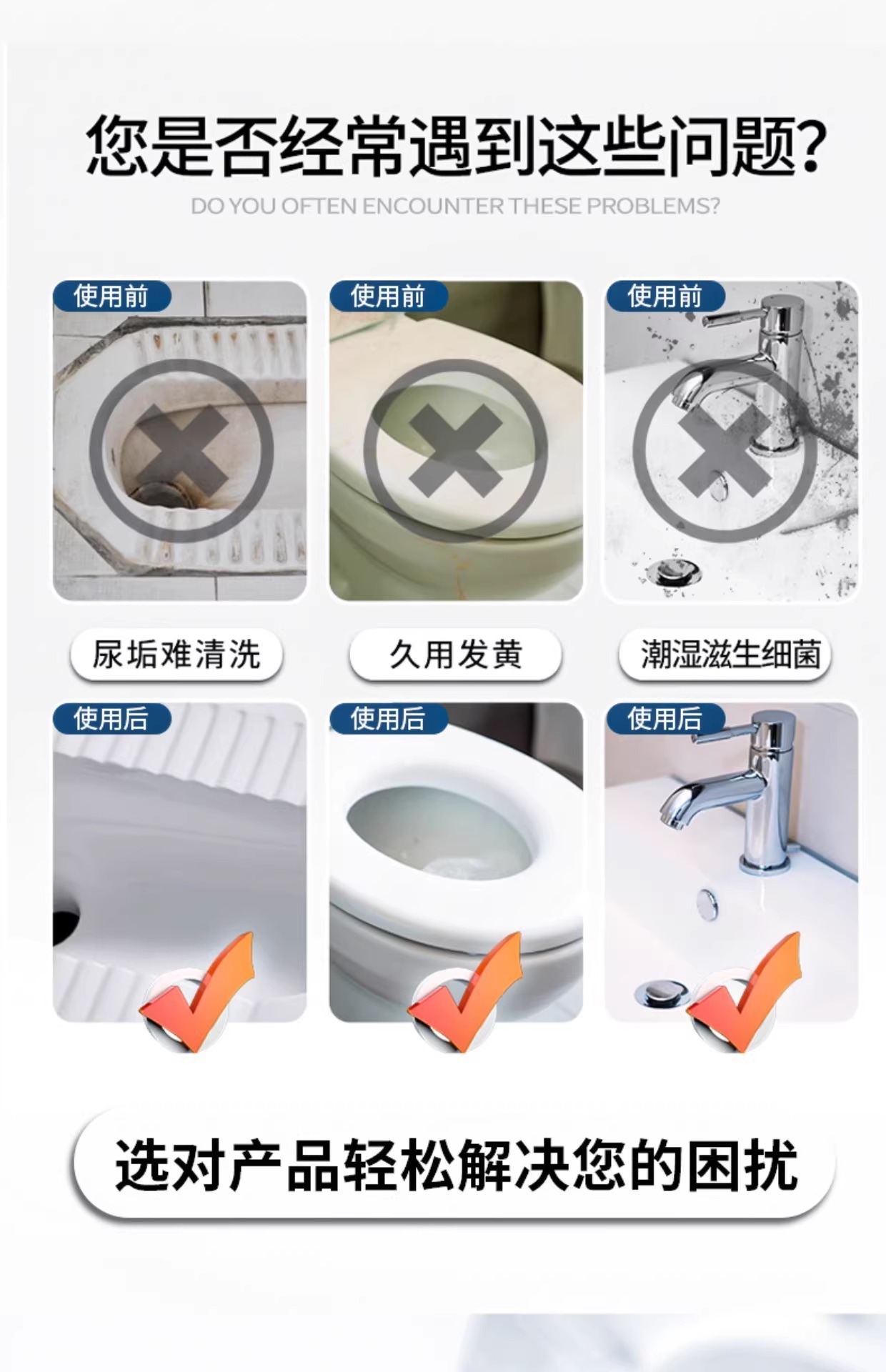 您是否经常遇到这些问题?

DO YOU OFTEN ENCOUNTER THESE PROBLEMS?

使用前

使用前

使用前

尿垢难清洗

久用发黄

潮湿滋生细菌

使用后

使用后

使用后

选对产品轻松解决您的困扰