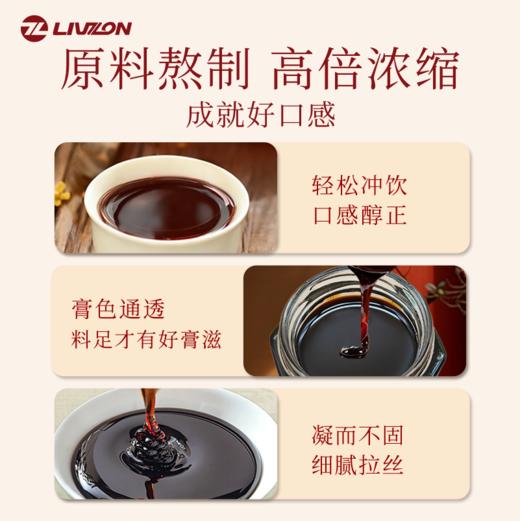 LIVZON

原料熬制 高倍浓缩

成就好口感

轻松冲饮
口感醇正

膏色通透
料足才有好膏滋

凝而不固
细腻拉丝