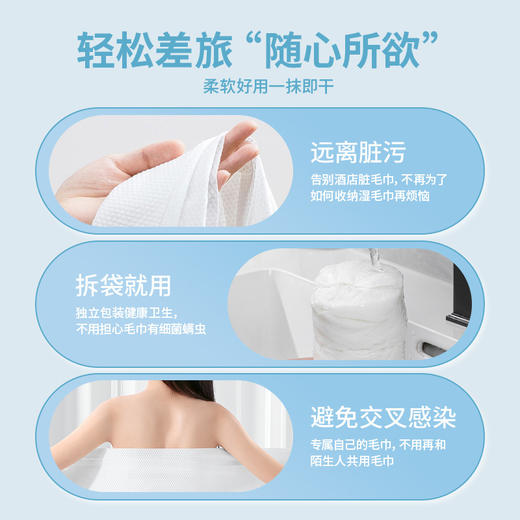 轻松差旅“随心所欲”
柔软好用一抹即干

远离脏污
告别酒店脏毛巾，不再为了如何收纳湿毛巾再烦恼

拆袋就用
独立包装健康卫生，不用担心毛巾有细菌螨虫

避免交叉感染
专属自己的毛巾，不用再和陌生人共用毛巾