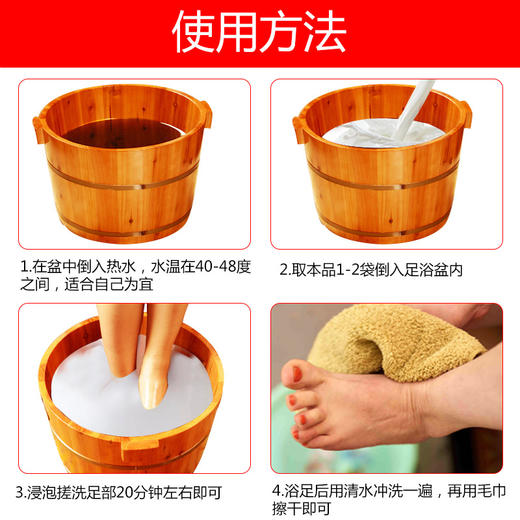 使用方法

1.在盆中倒入热水，水温在40-48度之间，适合自己为宜

2.取本品1-2袋倒入足浴盆内

3.浸泡搓洗足部20分钟左右即可

4.浴足后用清水冲洗一遍，再用毛巾擦干即可