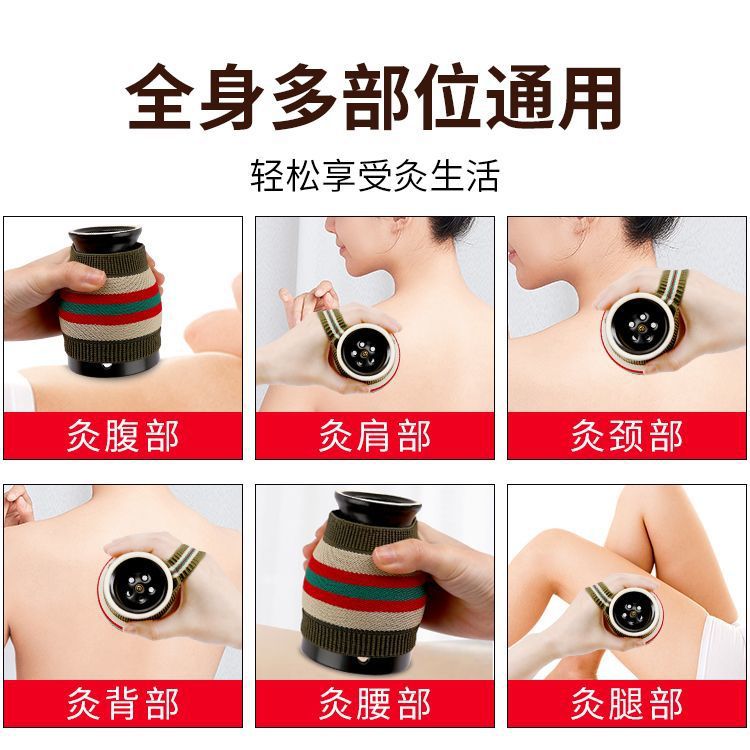 全身多部位通用

轻松享受灸生活

灸腹部

灸肩部

灸颈部

灸背部

灸腰部

灸腿部