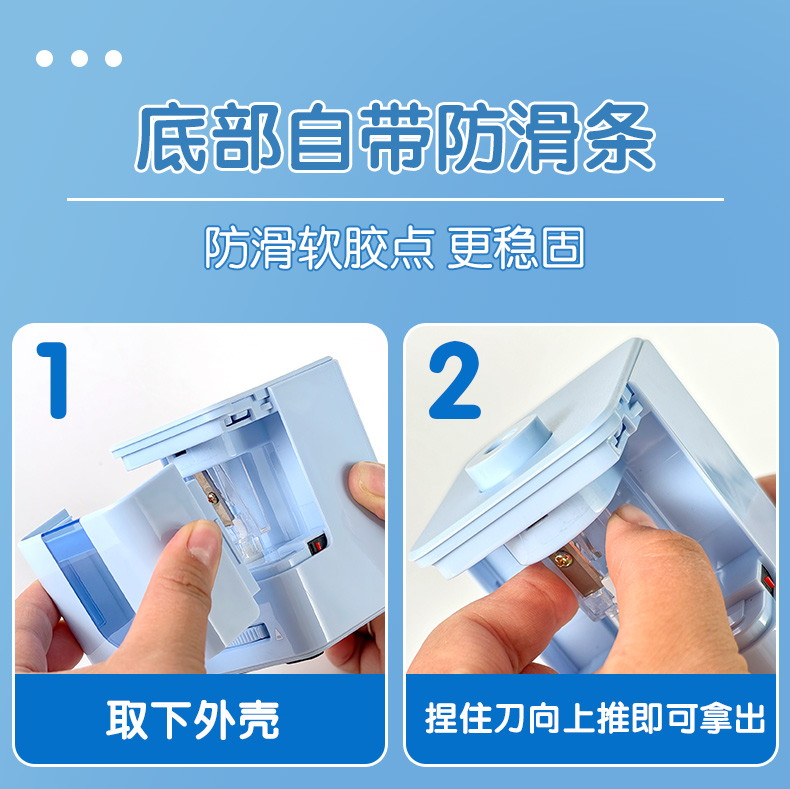 底部自带防滑条

防滑软胶点 更稳固

1

取下外壳

2

捏住刀向上推即可拿出