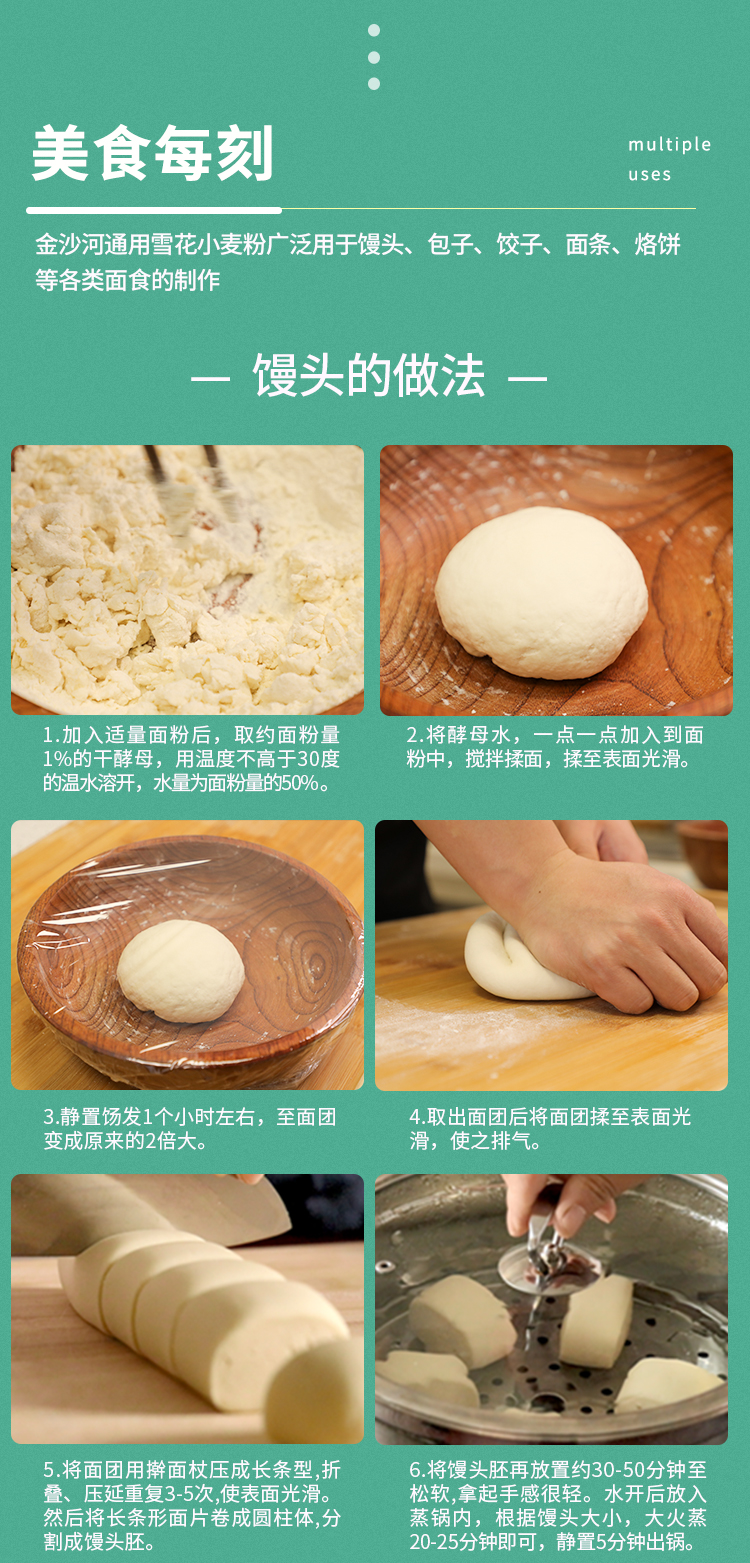 美食每刻

multiple uses

金沙河通用雪花小麦粉广泛用于馒头、包子、饺子、面条、烙饼等各类面食的制作

— 馒头的做法 —

1.加入适量面粉后，取约面粉量1%的干酵母，用温度不高于30度的温水溶开，水量为面粉量的50%。

2.将酵母水，一点一点加入到面粉中，搅拌揉面，揉至表面光滑。

3.静置饧发1个小时左右，至面团变成原来的2倍大。

4.取出面团后将面团揉至表面光滑，使之排气。

5.将面团用擀面杖压成长条型,折叠、压延重复3-5次,使表面光滑。然后将长条形面片卷成圆柱体,分割成馒头胚。

6.将馒头胚再放置约30-50分钟至松软,拿起手感很轻。水开后放入蒸锅内，根据馒头大小，大火蒸20-25分钟即可，静置5分钟出锅。