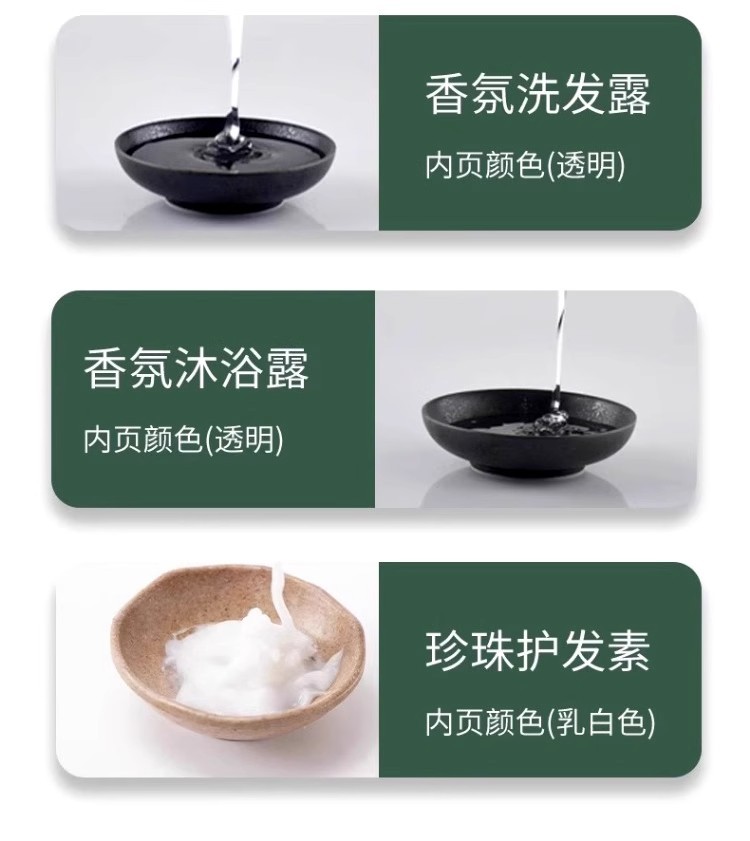 香氛洗发露
内页颜色(透明)

香氛沐浴露
内页颜色(透明)

珍珠护发素
内页颜色(乳白色)