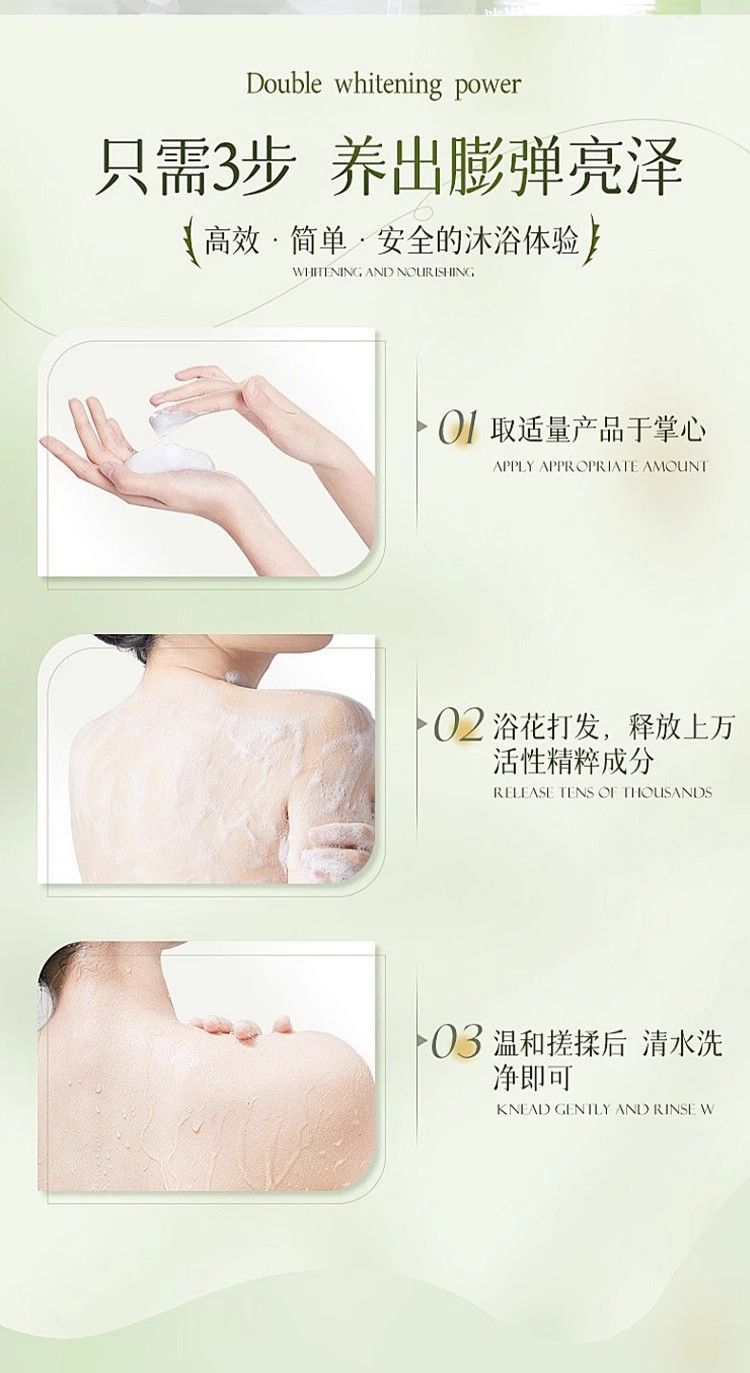 Double whitening power

只需3步 养出膨弹亮泽

高效 · 简单 · 安全的沐浴体验

WHITENING AND NOURISHING

01 取适量产品于掌心

APPLY APPROPRIATE AMOUNT

02 浴花打发，释放上万活性精粹成分

RELEASE TENS OF THOUSANDS

03 温和搓揉后 清水洗净即可

KNEAD GENTLY AND RINSE W