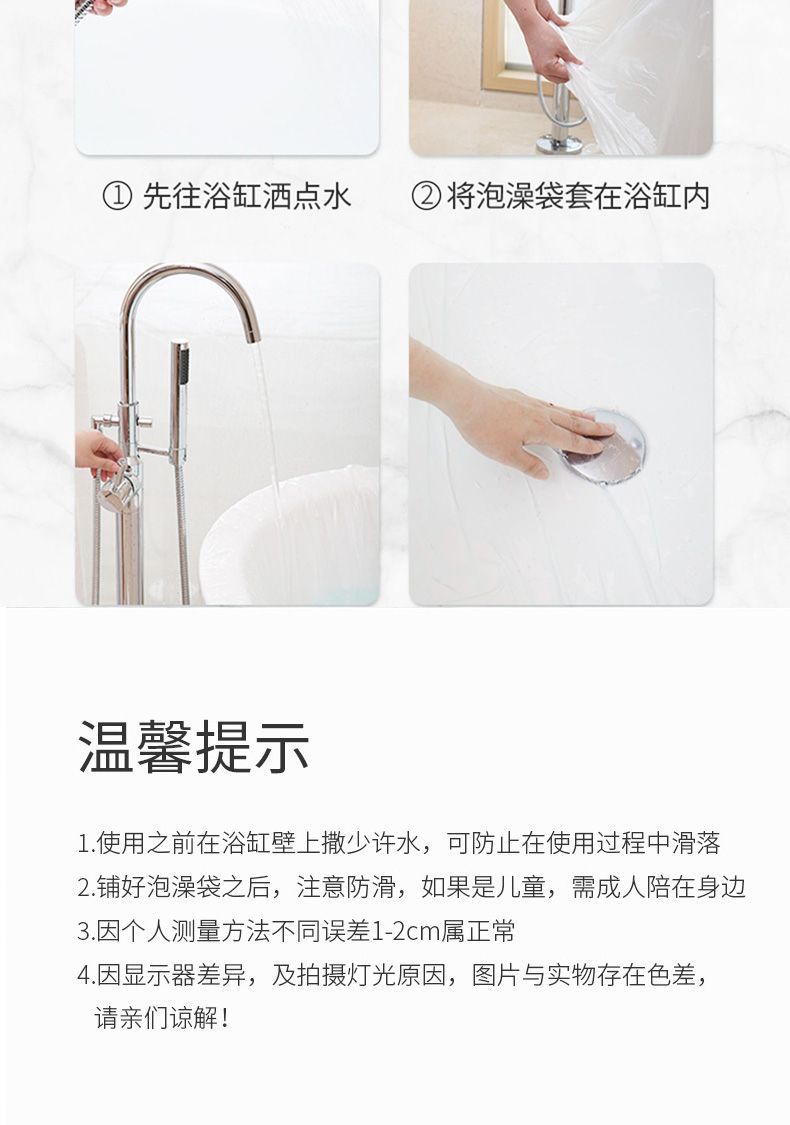 ① 先往浴缸洒点水

② 将泡澡袋套在浴缸内

温馨提示

1.使用之前在浴缸壁上撒少许水，可防止在使用过程中滑落
2.铺好泡澡袋之后，注意防滑，如果是儿童，需成人陪在身边
3.因个人测量方法不同误差1-2cm属正常
4.因显示器差异，及拍摄灯光原因，图片与实物存在色差，请亲们谅解！