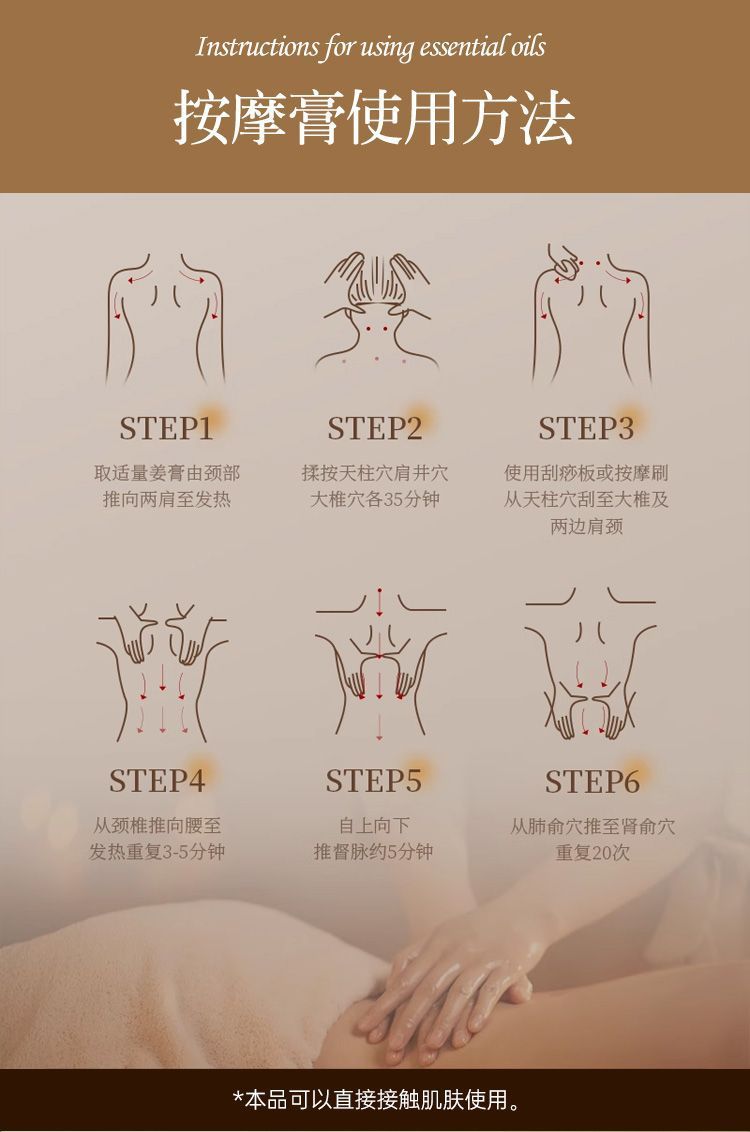 Instructions for using essential oils

按摩膏使用方法

STEP1

取适量姜膏由颈部推向两肩至发热

STEP2

揉按天柱穴肩井穴大椎穴各35分钟

STEP3

使用刮痧板或按摩刷从天柱穴刮至大椎及两边肩颈

STEP4

从颈椎推向腰至发热重复3-5分钟

STEP5

自上向下推督脉约5分钟

STEP6

从肺俞穴推至肾俞穴重复20次

*本品可以直接接触肌肤使用。