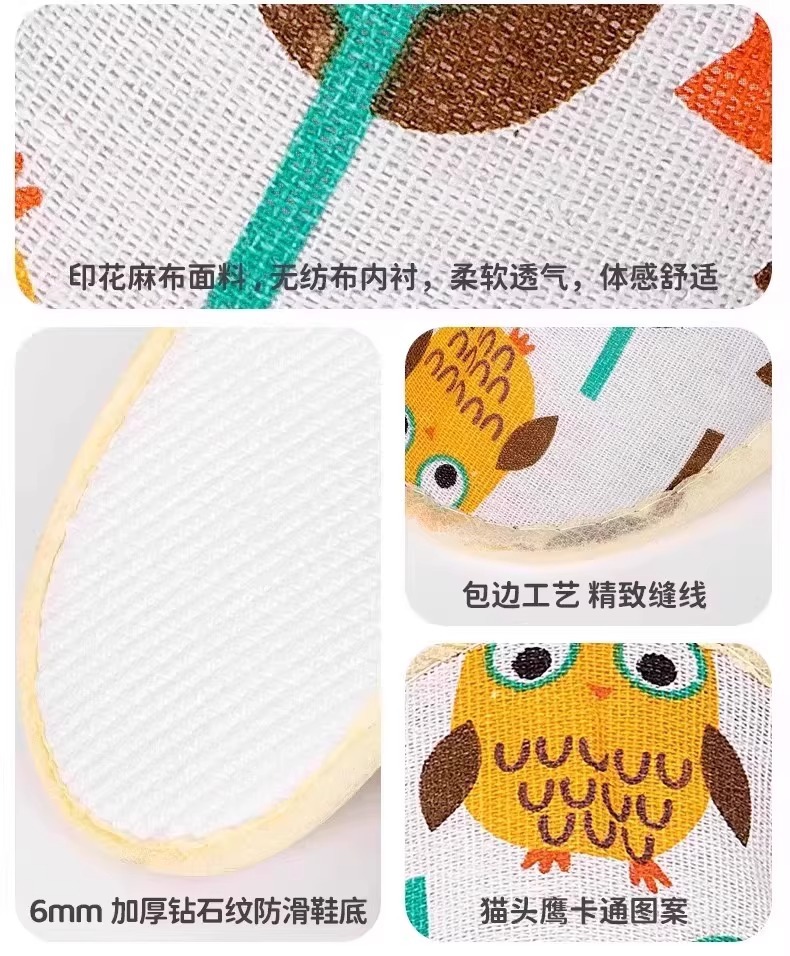 印花麻布面料，无纺布内衬，柔软透气，体感舒适

包边工艺 精致缝线

6mm 加厚钻石纹防滑鞋底

猫头鹰卡通图案