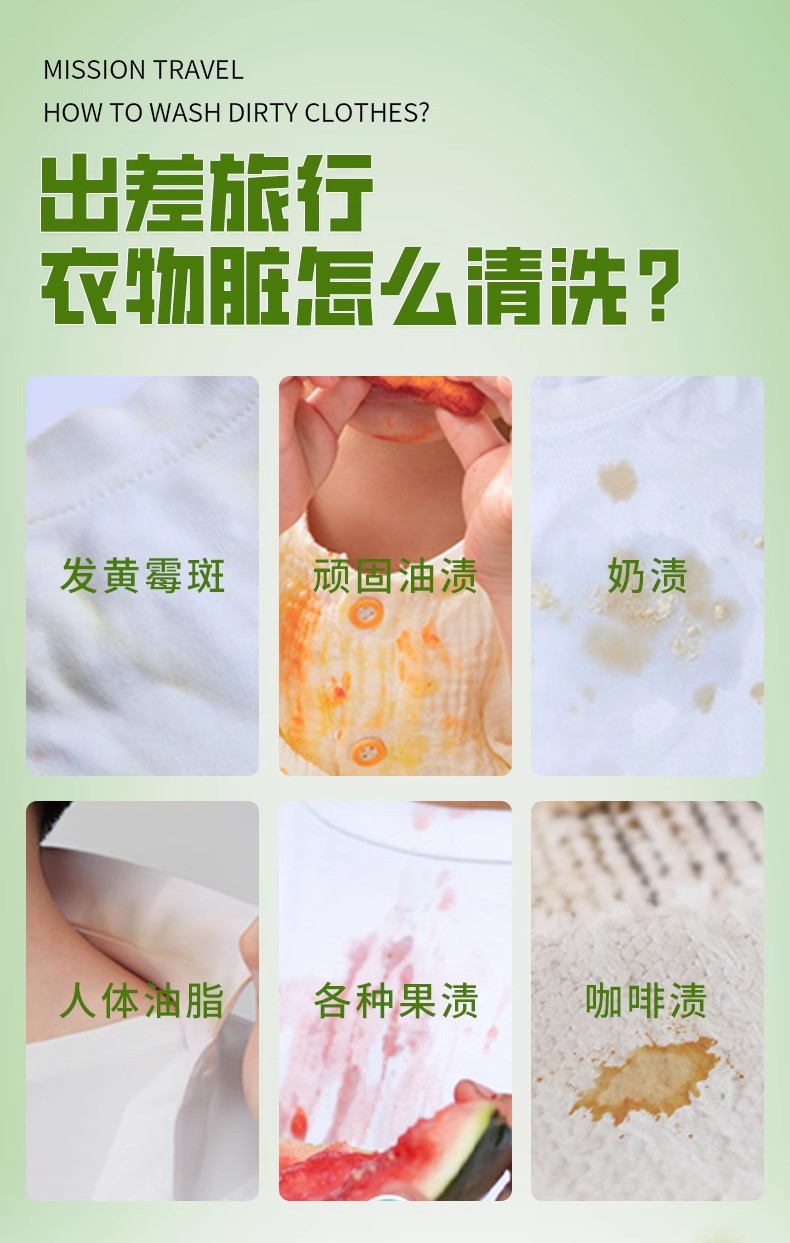 MISSION TRAVEL
HOW TO WASH DIRTY CLOTHES?

出差旅行
衣物脏怎么清洗？

发黄霉斑

顽固油渍

奶渍

人体油脂

各种果渍

咖啡渍