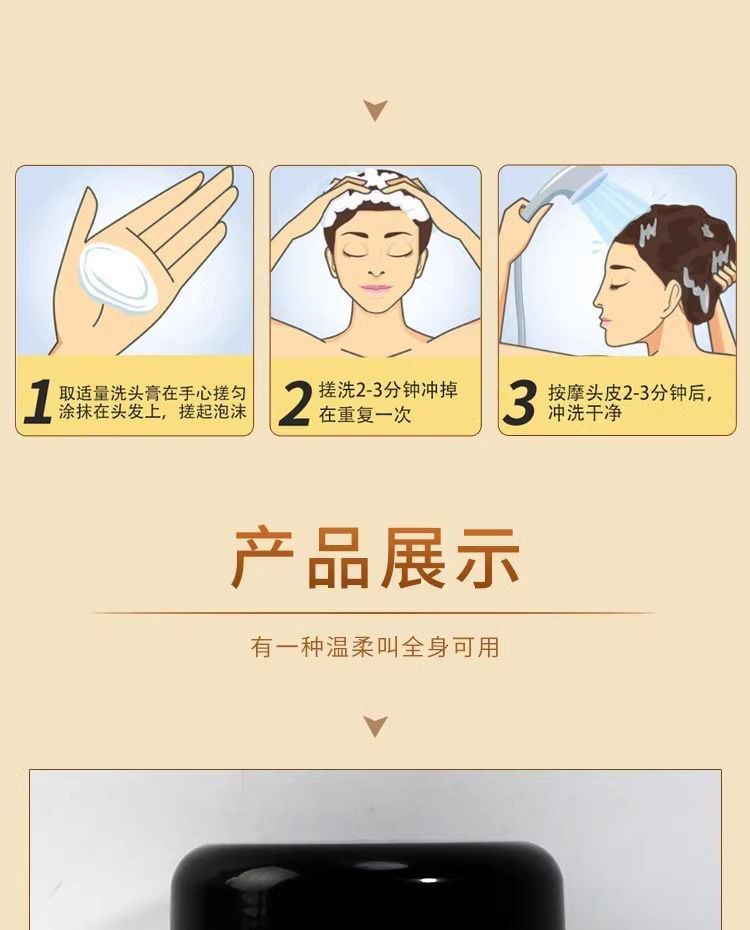 1 取适量洗头膏在手心搓匀涂抹在头发上，搓起泡沫

2 搓洗2-3分钟冲掉在重复一次

3 按摩头皮2-3分钟后，冲洗干净

产品展示

有一种温柔叫全身可用