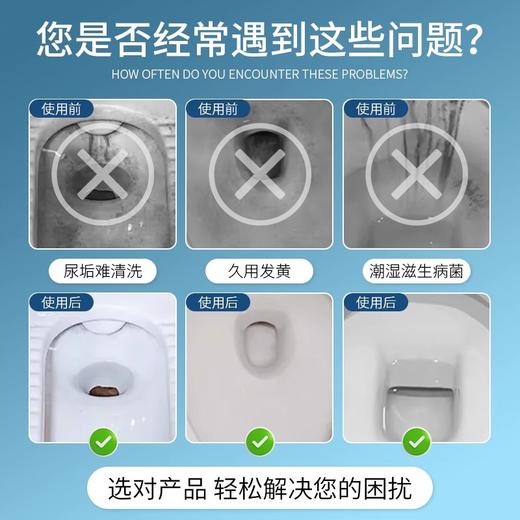 您是否经常遇到这些问题?

HOW OFTEN DO YOU ENCOUNTER THESE PROBLEMS?

使用前

使用前

使用前

尿垢难清洗

久用发黄

潮湿滋生病菌

使用后

使用后

使用后

选对产品 轻松解决您的困扰