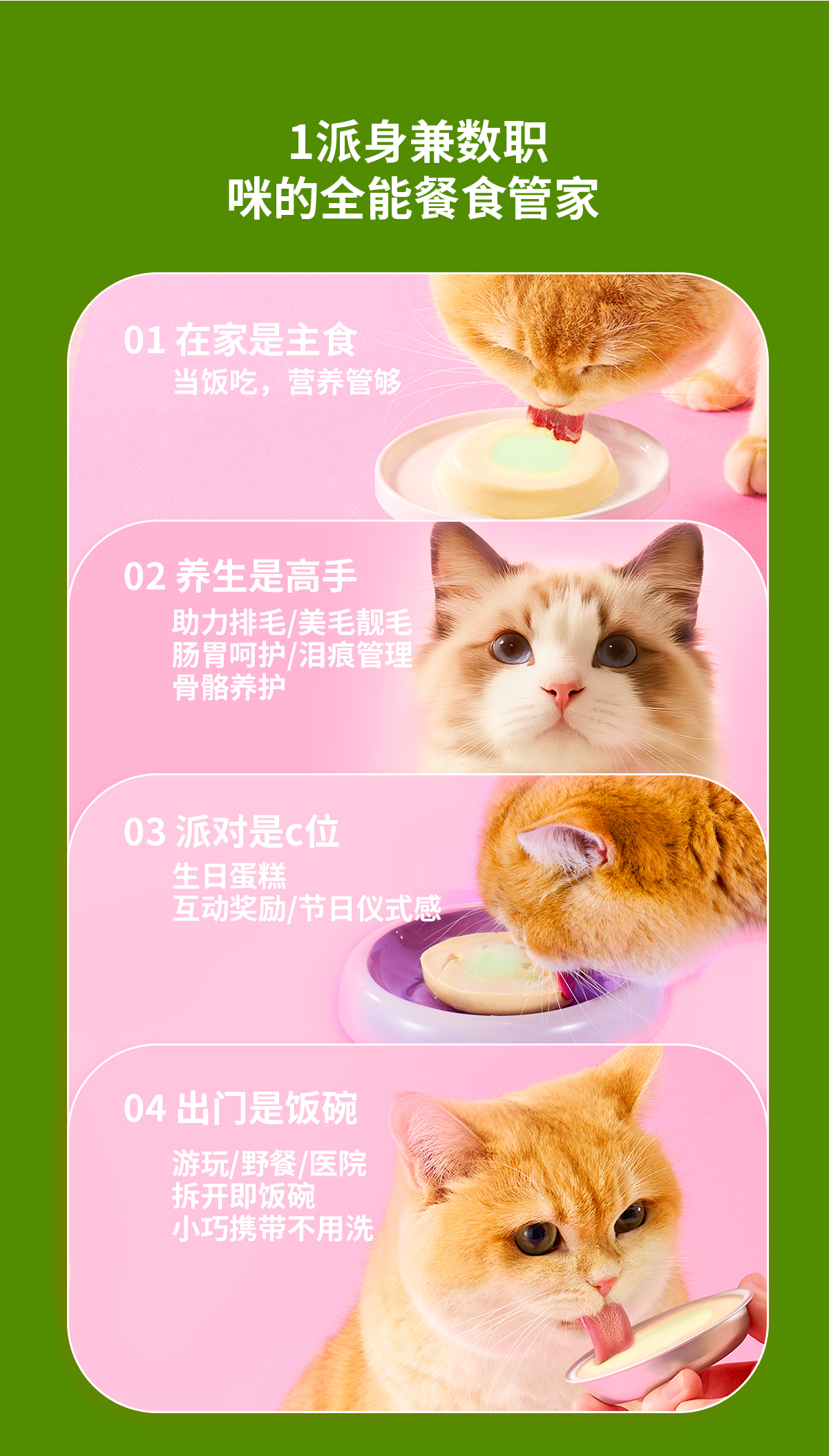 1派身兼数职
咪的全能餐食管家

01 在家是主食
当饭吃，营养管够

02 养生是高手
助力排毛/美毛靓毛
肠胃呵护/泪痕管理
骨骼养护

03 派对是c位
生日蛋糕
互动奖励/节日仪式感

04 出门是饭碗
游玩/野餐/医院
拆开即饭碗
小巧携带不用洗