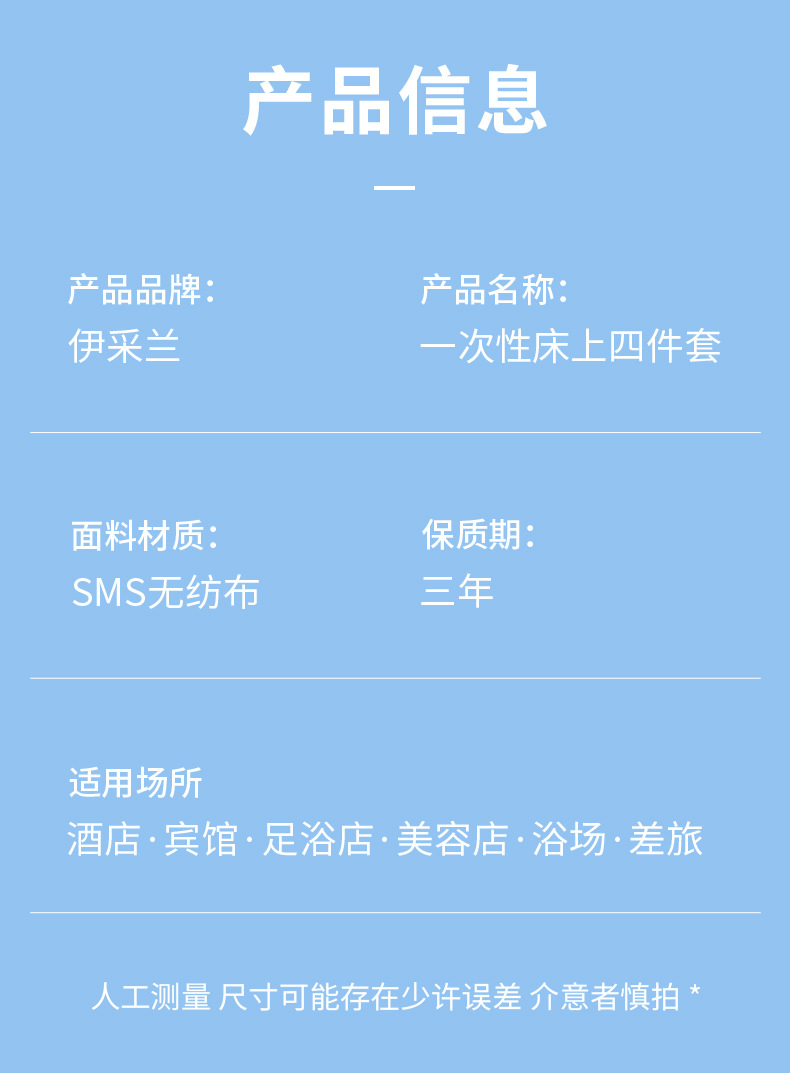 产品信息

产品品牌:
伊采兰

产品名称:
一次性床上四件套

面料材质:
SMS无纺布

保质期:
三年

适用场所
酒店·宾馆·足浴店·美容店·浴场·差旅

人工测量 尺寸可能存在少许误差 介意者慎拍 *