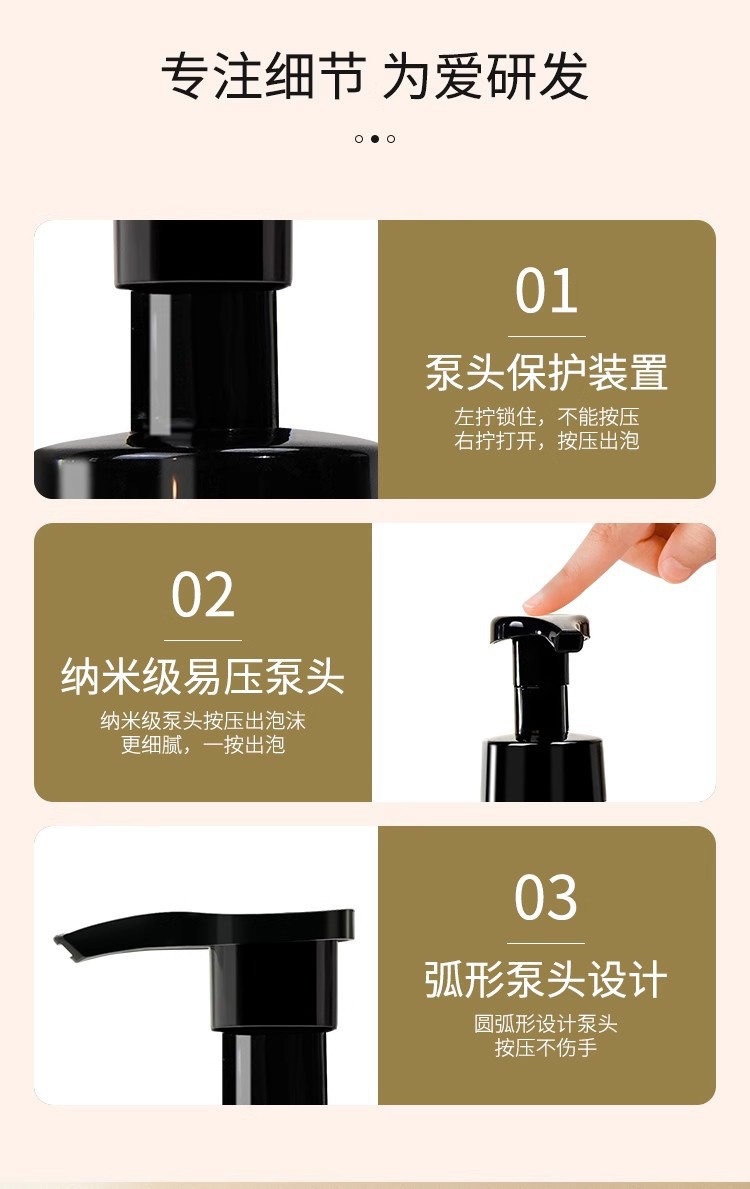 专注细节 为爱研发

01

泵头保护装置

左拧锁住，不能按压
右拧打开，按压出泡

02

纳米级易压泵头

纳米级泵头按压出泡沫
更细腻，一按出泡

03

弧形泵头设计

圆弧形设计泵头
按压不伤手