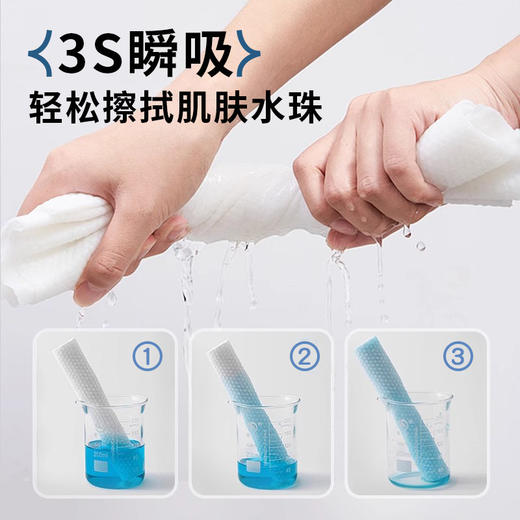 〈3S瞬吸〉
轻松擦拭肌肤水珠

①

②

③