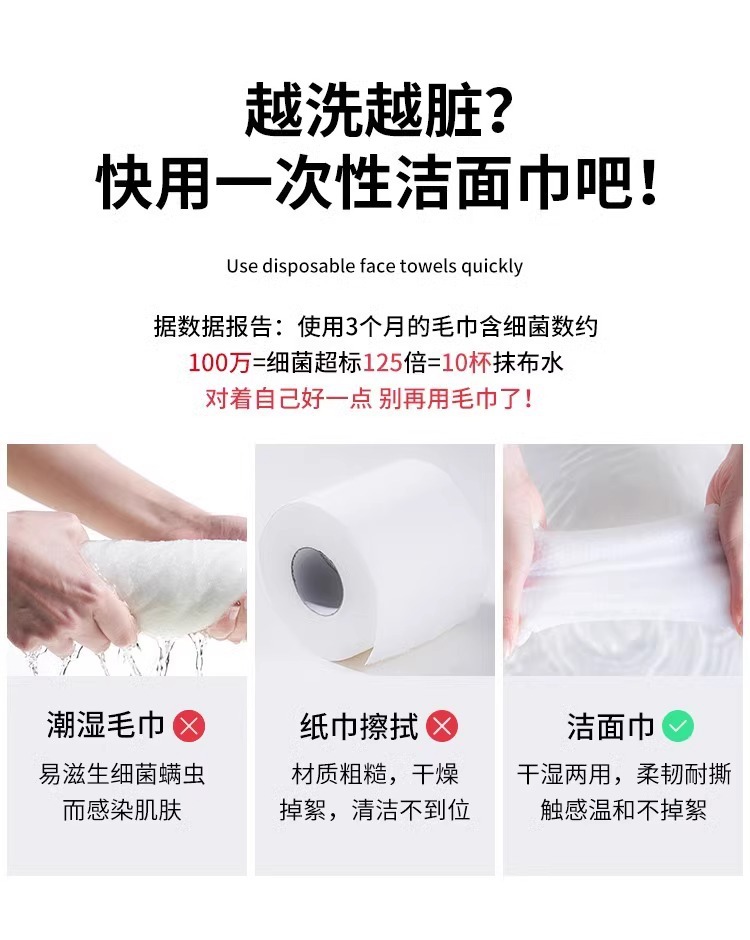 越洗越脏?
快用一次性洁面巾吧!

Use disposable face towels quickly

据数据报告：使用3个月的毛巾含细菌数约
100万=细菌超标125倍=10杯抹布水
对着自己好一点 别再用毛巾了!

潮湿毛巾
易滋生细菌螨虫
而感染肌肤

纸巾擦拭
材质粗糙，干燥
掉絮，清洁不到位

洁面巾
干湿两用，柔韧耐撕
触感温和不掉絮