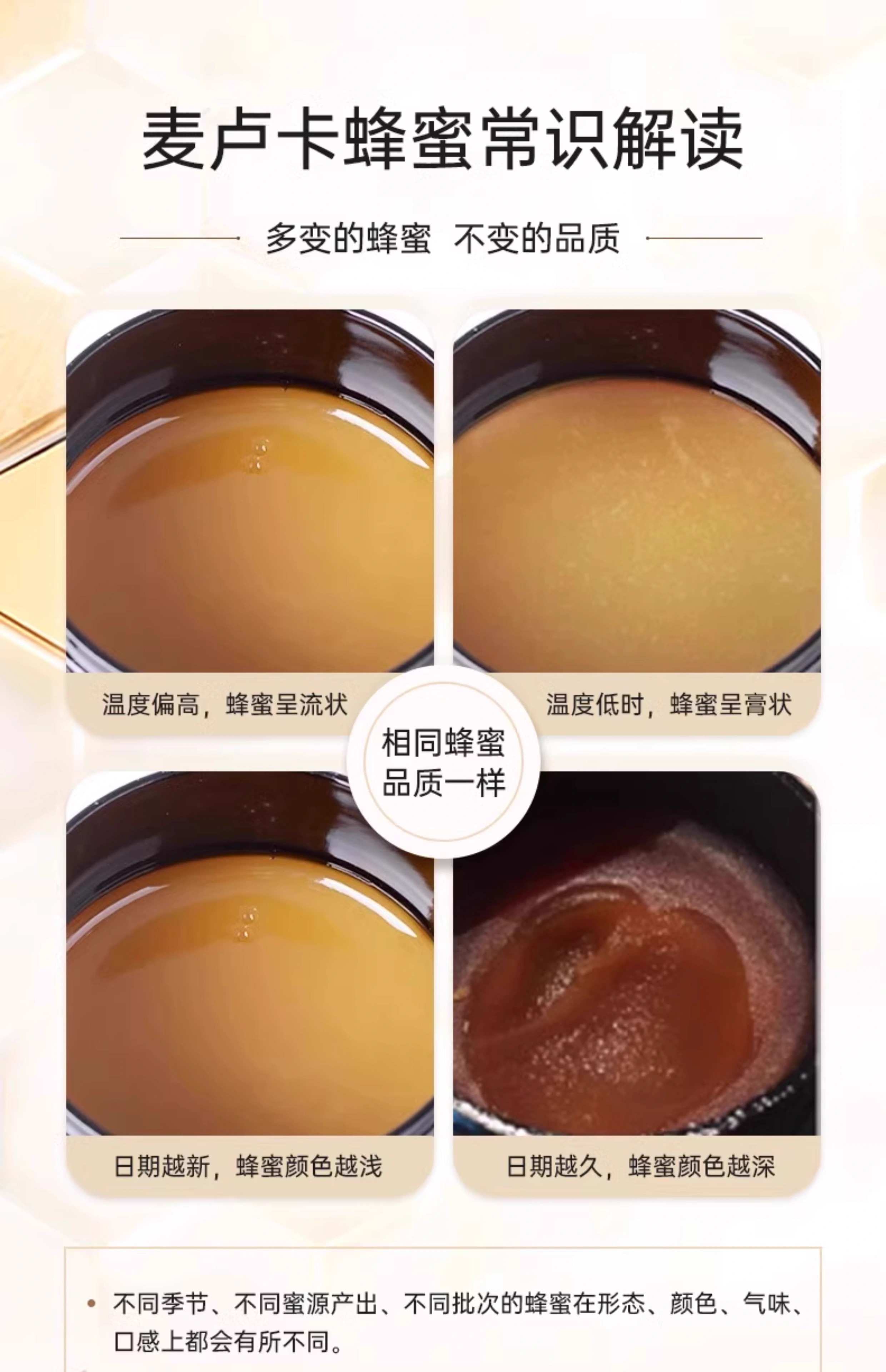 麦卢卡蜂蜜常识解读

多变的蜂蜜 不变的品质

温度偏高，蜂蜜呈流状

温度低时，蜂蜜呈膏状

相同蜂蜜
品质一样

日期越新，蜂蜜颜色越浅

日期越久，蜂蜜颜色越深

• 不同季节、不同蜜源产出、不同批次的蜂蜜在形态、颜色、气味、口感上都会有所不同。