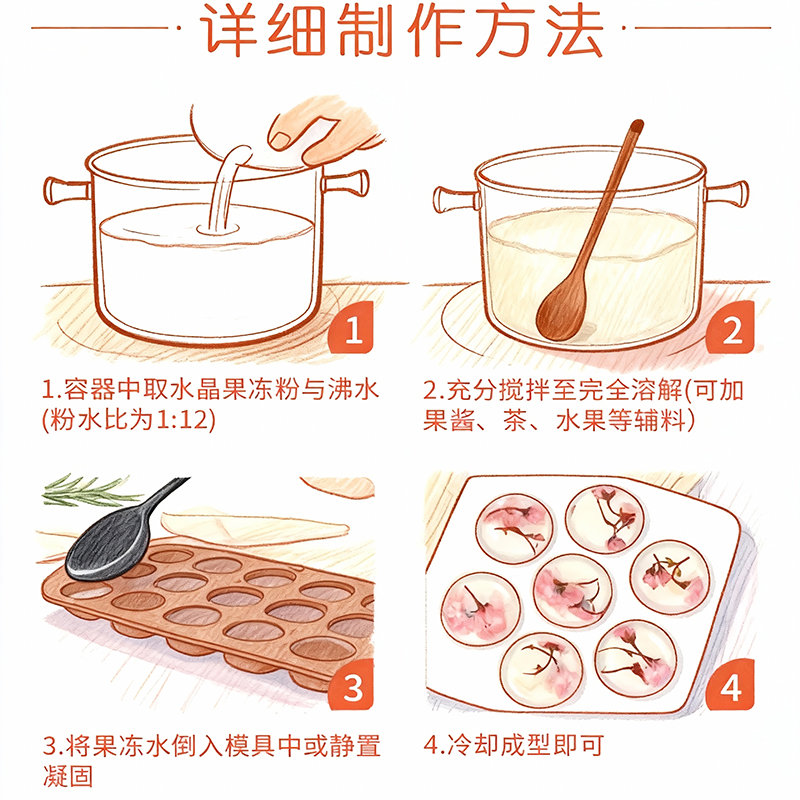 详细制作方法

1

1.容器中取水晶果冻粉与沸水(粉水比为1:12)

2

2.充分搅拌至完全溶解(可加果酱、茶、水果等辅料)

3

3.将果冻水倒入模具中或静置凝固

4

4.冷却成型即可