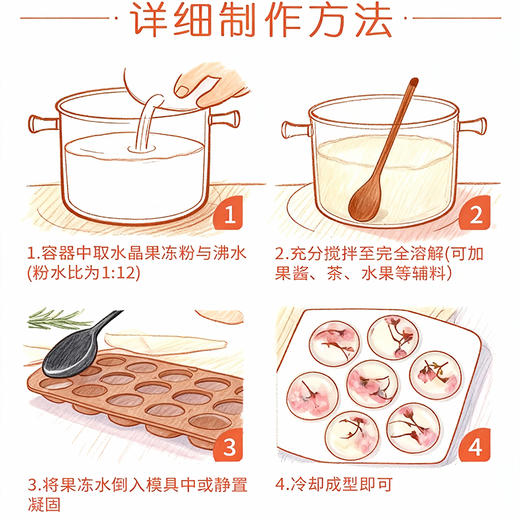 详细制作方法

1

1.容器中取水晶果冻粉与沸水(粉水比为1:12)

2

2.充分搅拌至完全溶解(可加果酱、茶、水果等辅料)

3

3.将果冻水倒入模具中或静置凝固

4

4.冷却成型即可