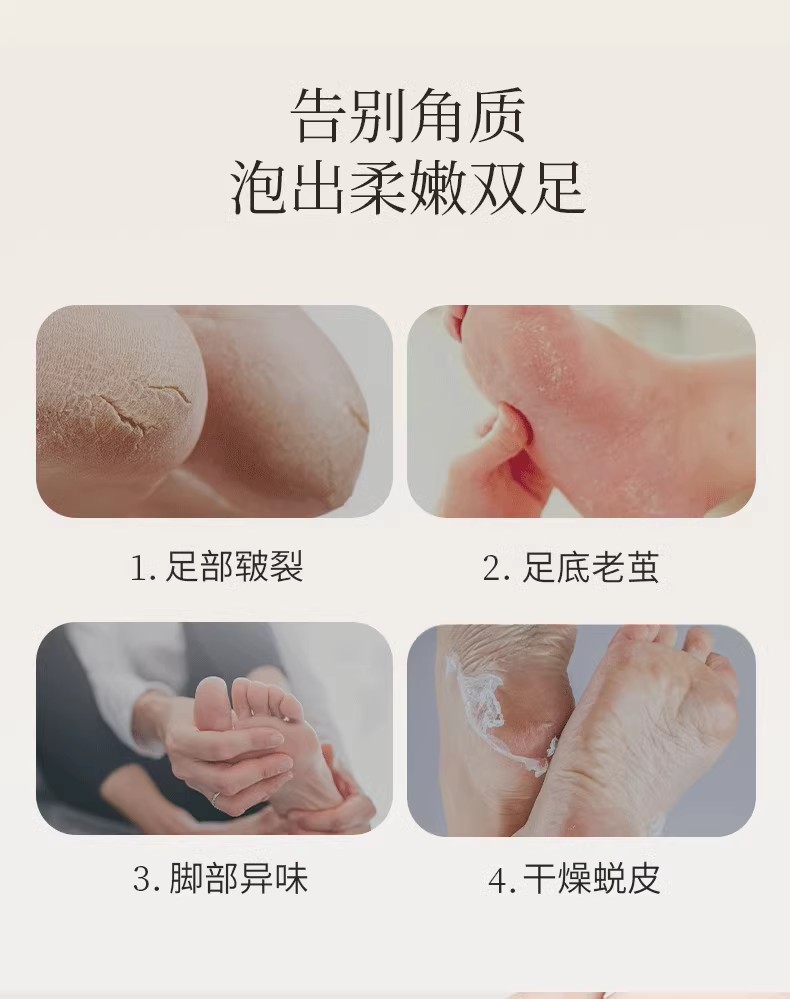 告别角质
泡出柔嫩双足

1. 足部皲裂

2. 足底老茧

3. 脚部异味

4. 干燥蜕皮