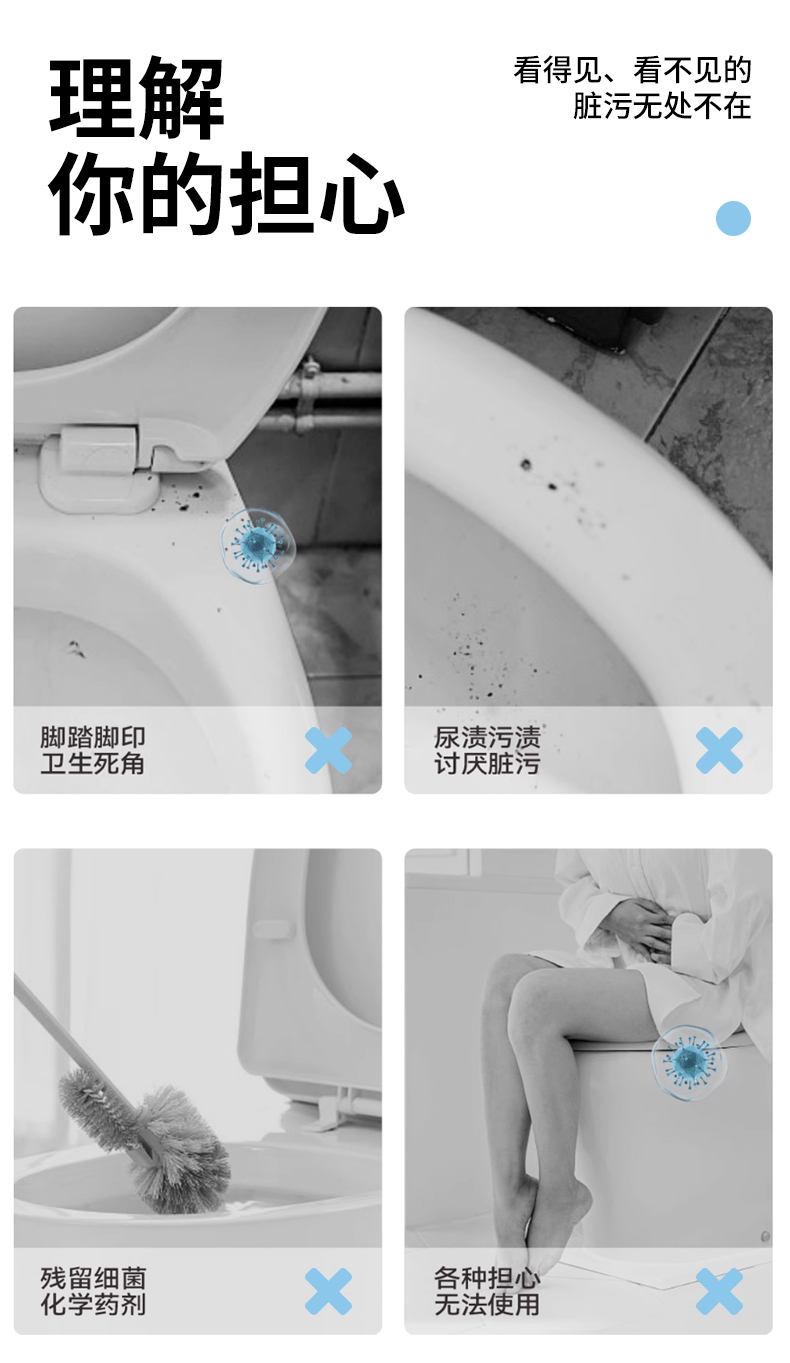 理解
你的担心

看得见、看不见的
脏污无处不在

脚踏脚印
卫生死角

尿渍污渍
讨厌脏污

残留细菌
化学药剂

各种担心
无法使用