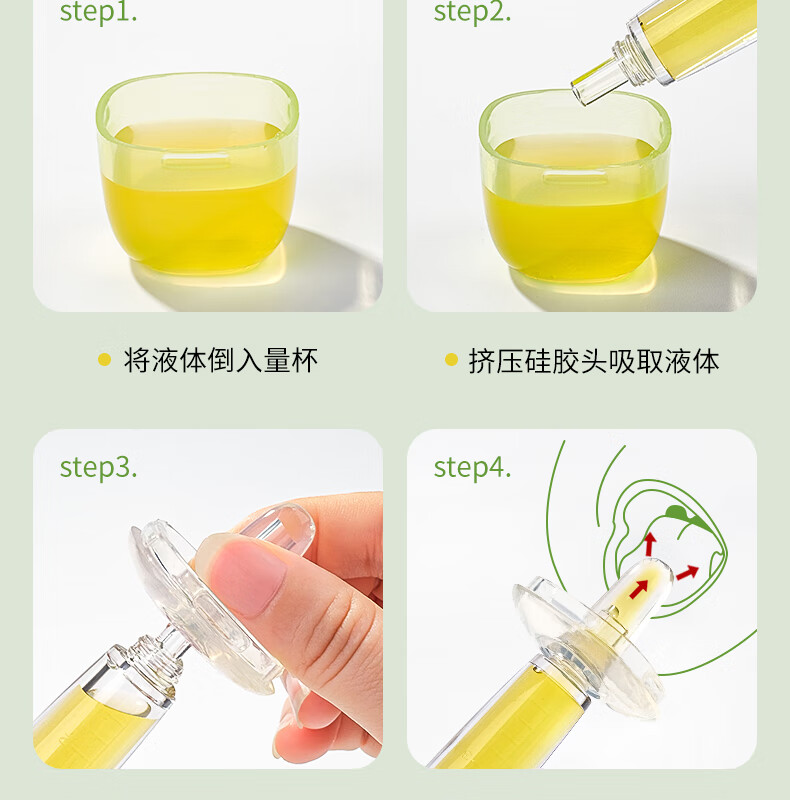 step1.

step2.

将液体倒入量杯

挤压硅胶头吸取液体

step3.

step4.