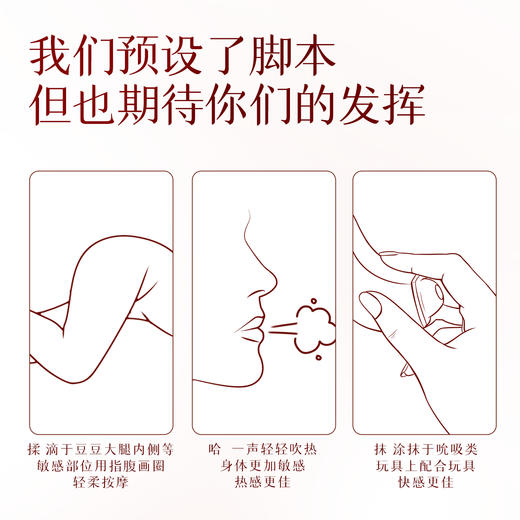 我们预设了脚本
但也期待你们的发挥

揉 滴于豆豆大腿内侧等敏感部位用指腹画圈轻柔按摩

哈 一声轻轻吹热身体更加敏感热感更佳

抹 涂抹于吮吸类玩具上配合玩具快感更佳