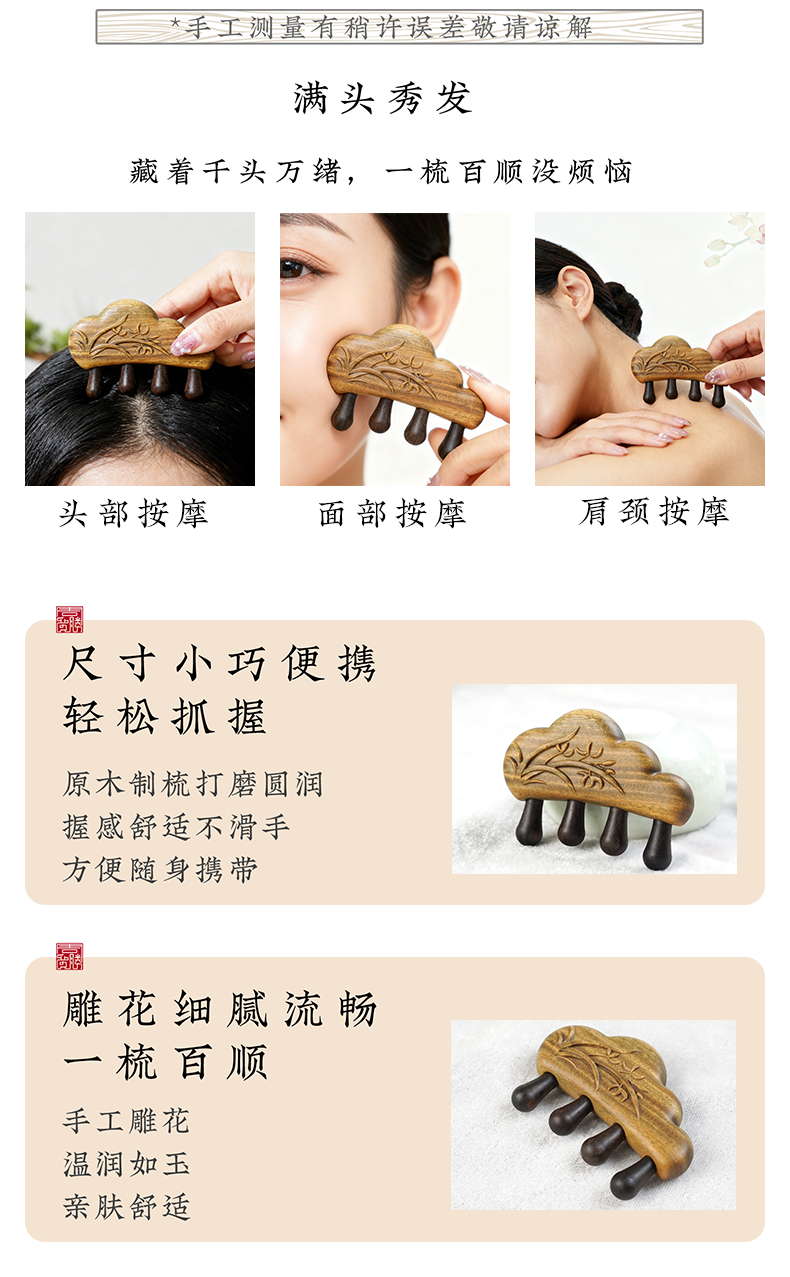 *手工测量有稍许误差敬请谅解

满头秀发

藏着千头万绪，一梳百顺没烦恼

头部按摩

面部按摩

肩颈按摩

尺寸小巧便携
轻松抓握

原木制梳打磨圆润
握感舒适不滑手
方便随身携带

雕花细腻流畅
一梳百顺

手工雕花
温润如玉
亲肤舒适