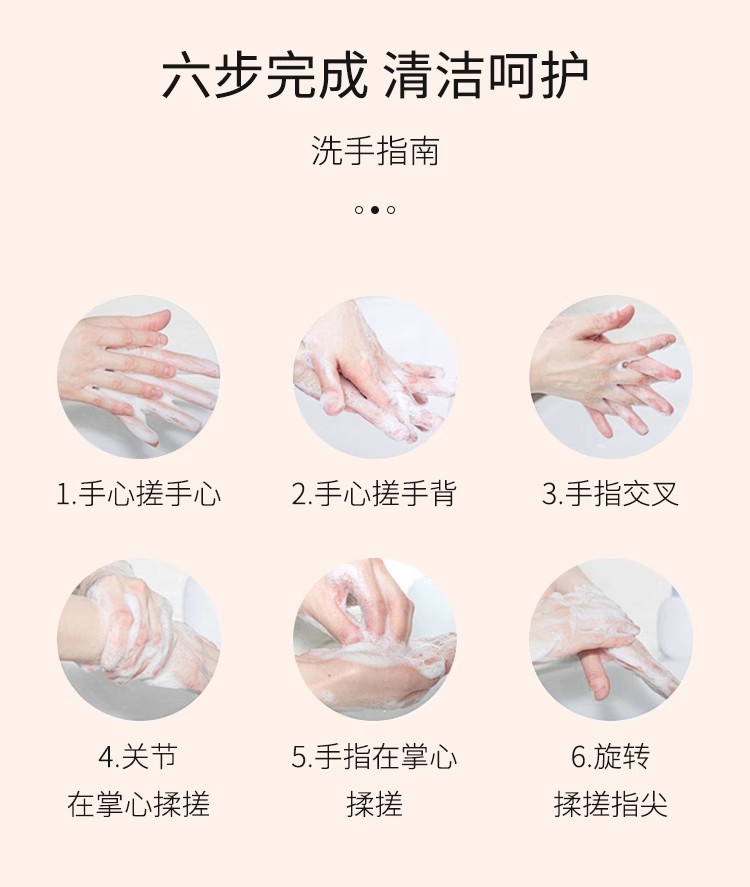 六步完成 清洁呵护

洗手指南

1.手心搓手心

2.手心搓手背

3.手指交叉

4.关节
在掌心揉搓

5.手指在掌心
揉搓

6.旋转
揉搓指尖